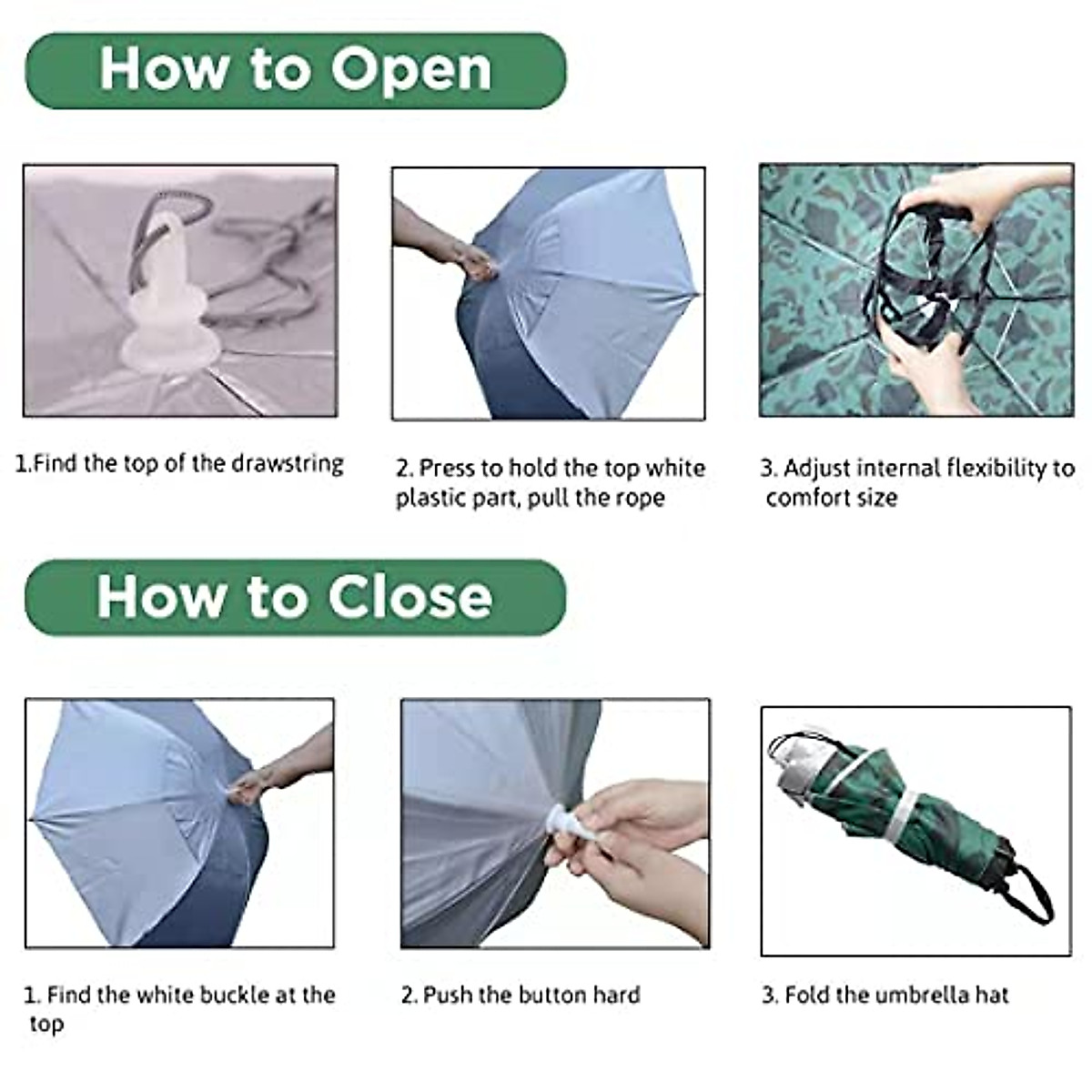 How to Open

1.Find the top of the drawstring

2. Press to hold the top white plastic part, pull the rope

3. Adjust internal flexibility to comfort size

How to Close

1. Find the white buckle at the top

2. Push the button hard

3. Fold the umbrella hat