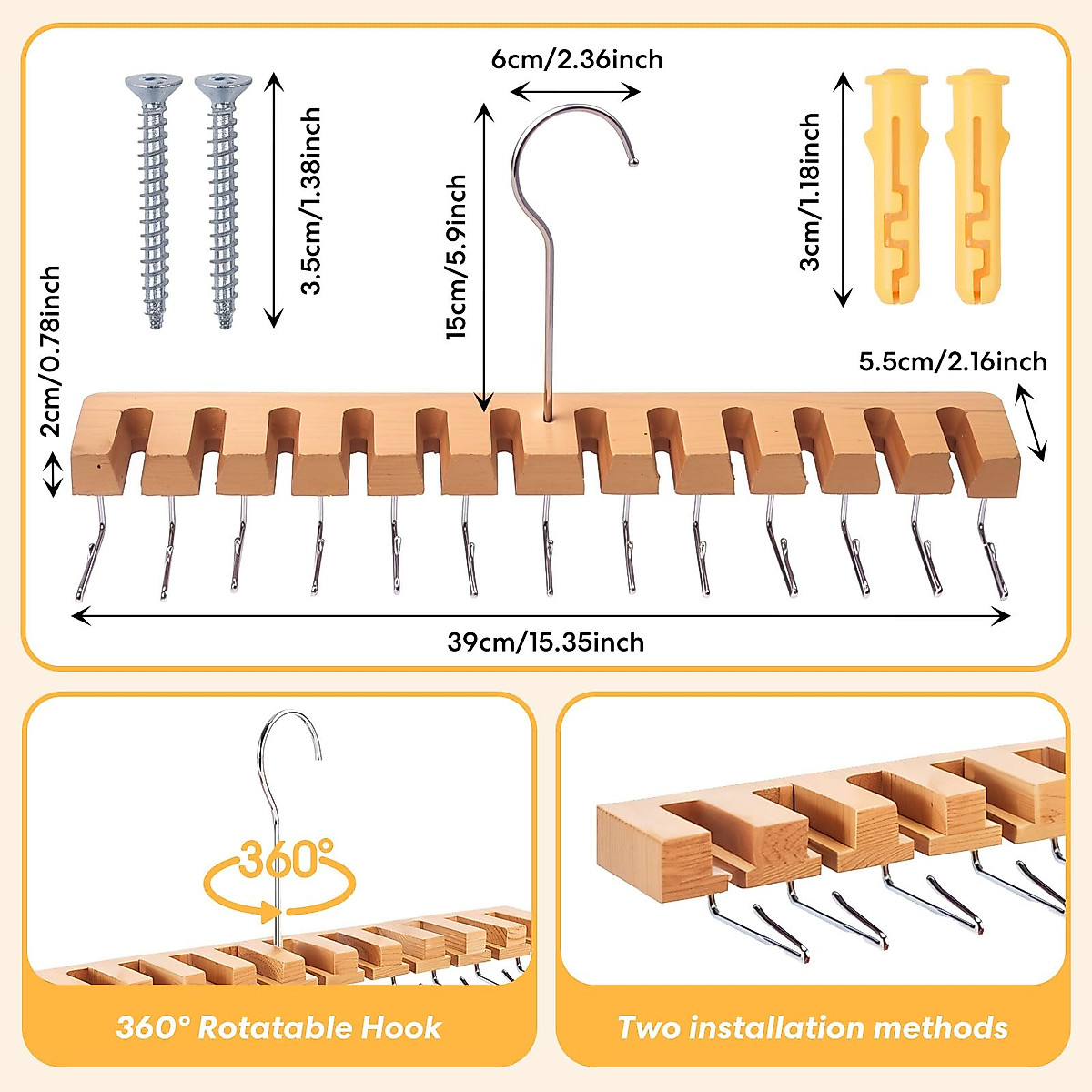 6cm/2.36inch

3.5cm/1.38inch

15cm/5.9inch

3cm/1.18inch

2cm/0.78inch

5.5cm/2.16inch

39cm/15.35inch

360°

360° Rotatable Hook

Two installation methods