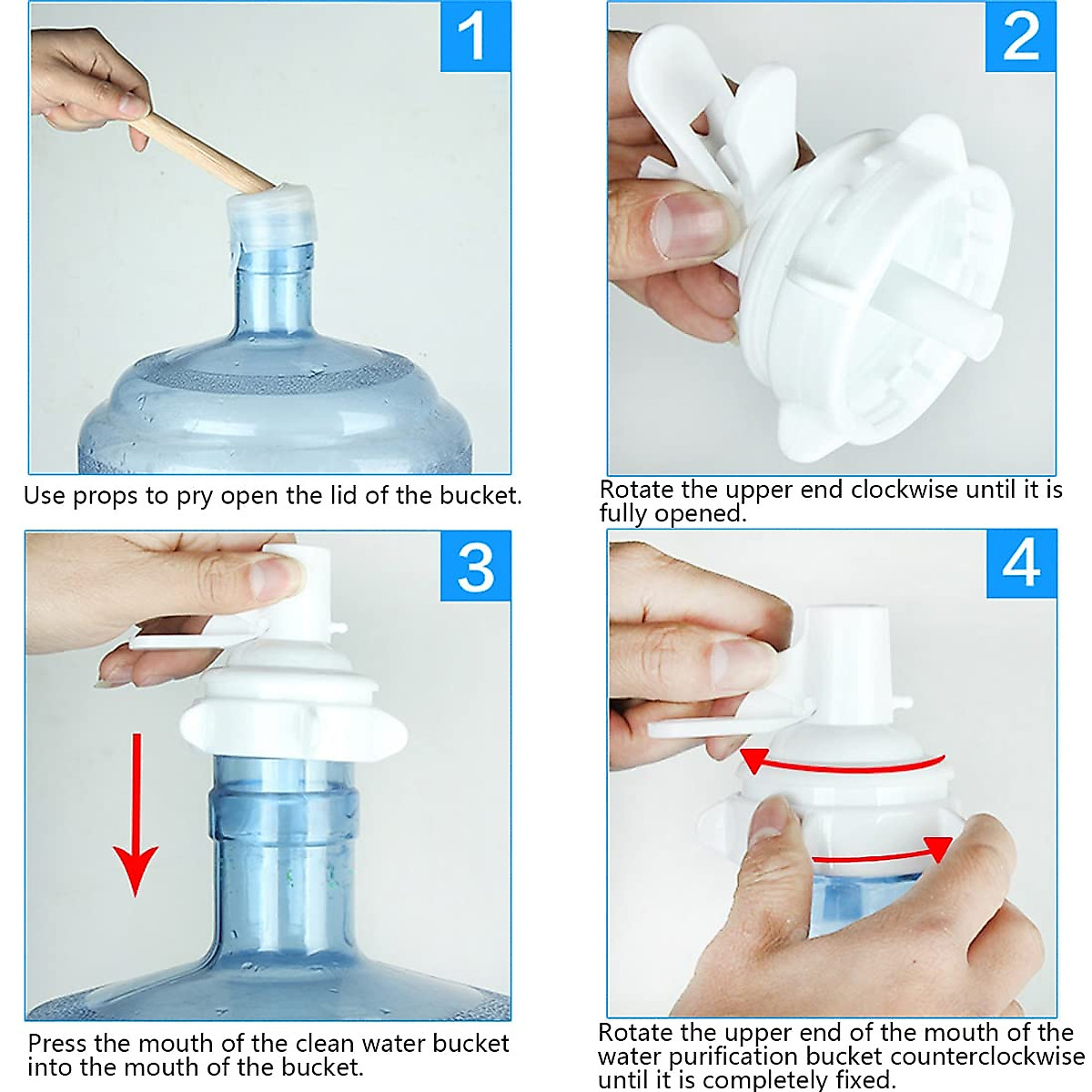 1

Use props to pry open the lid of the bucket.

2

Rotate the upper end clockwise until it is fully opened.

3

Press the mouth of the clean water bucket into the mouth of the bucket.

4

Rotate the upper end of the mouth of the water purification bucket counterclockwise until it is completely fixed.