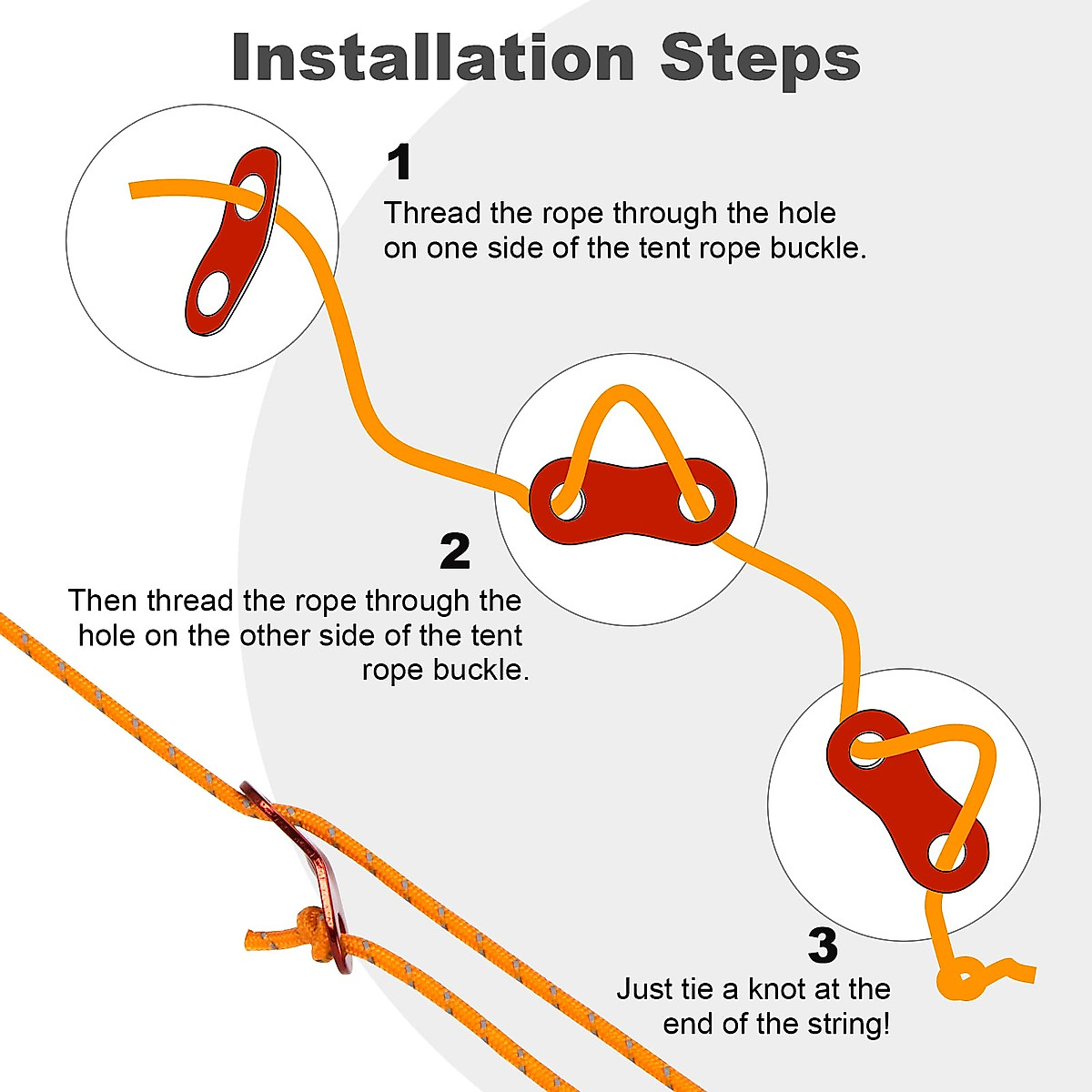 Installation Steps

1
Thread the rope through the hole on one side of the tent rope buckle.

2
Then thread the rope through the hole on the other side of the tent rope buckle.

3
Just tie a knot at the end of the string!