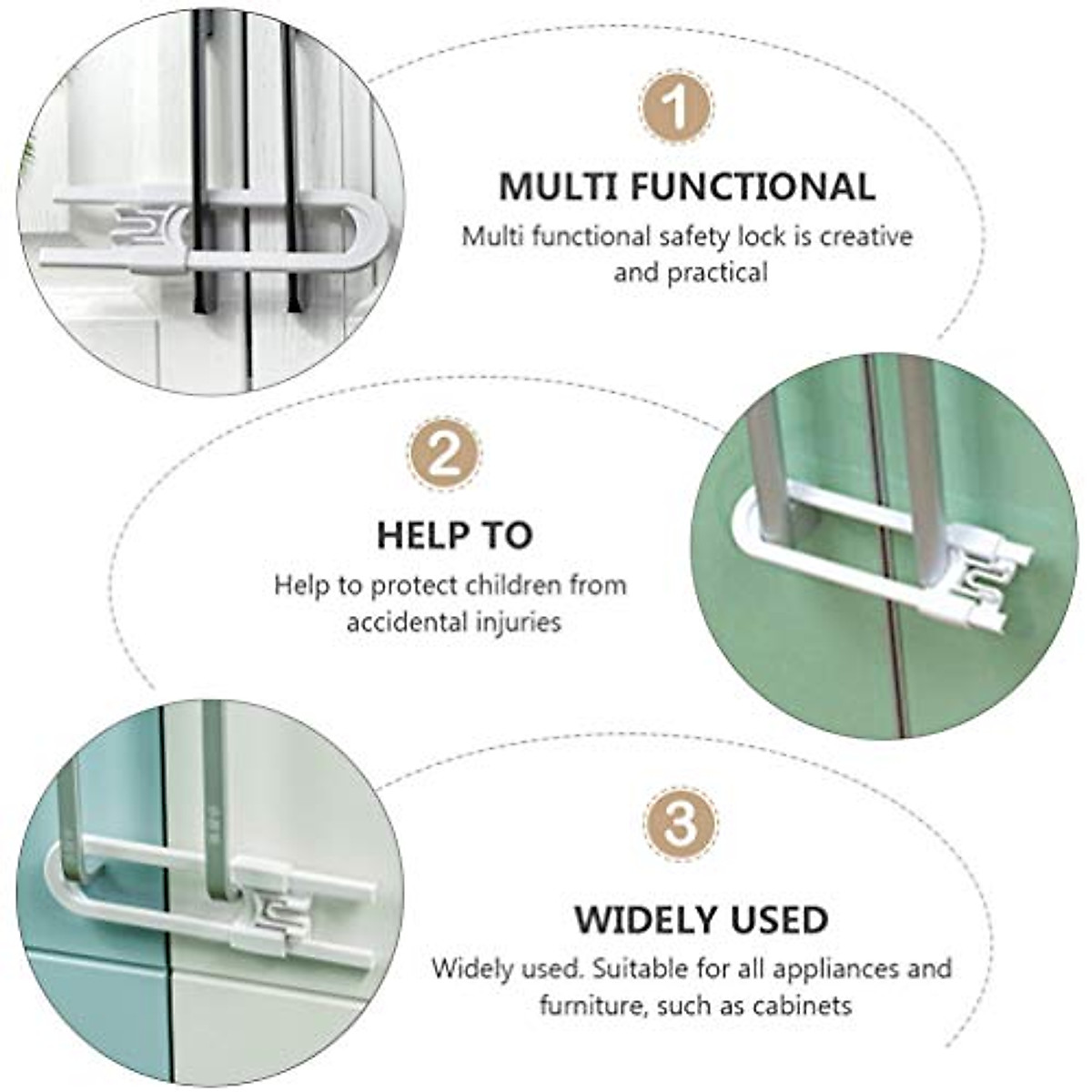 1

MULTI FUNCTIONAL

Multi functional safety lock is creative and practical

2

HELP TO

Help to protect children from accidental injuries

3

WIDELY USED

Widely used. Suitable for all appliances and furniture, such as cabinets