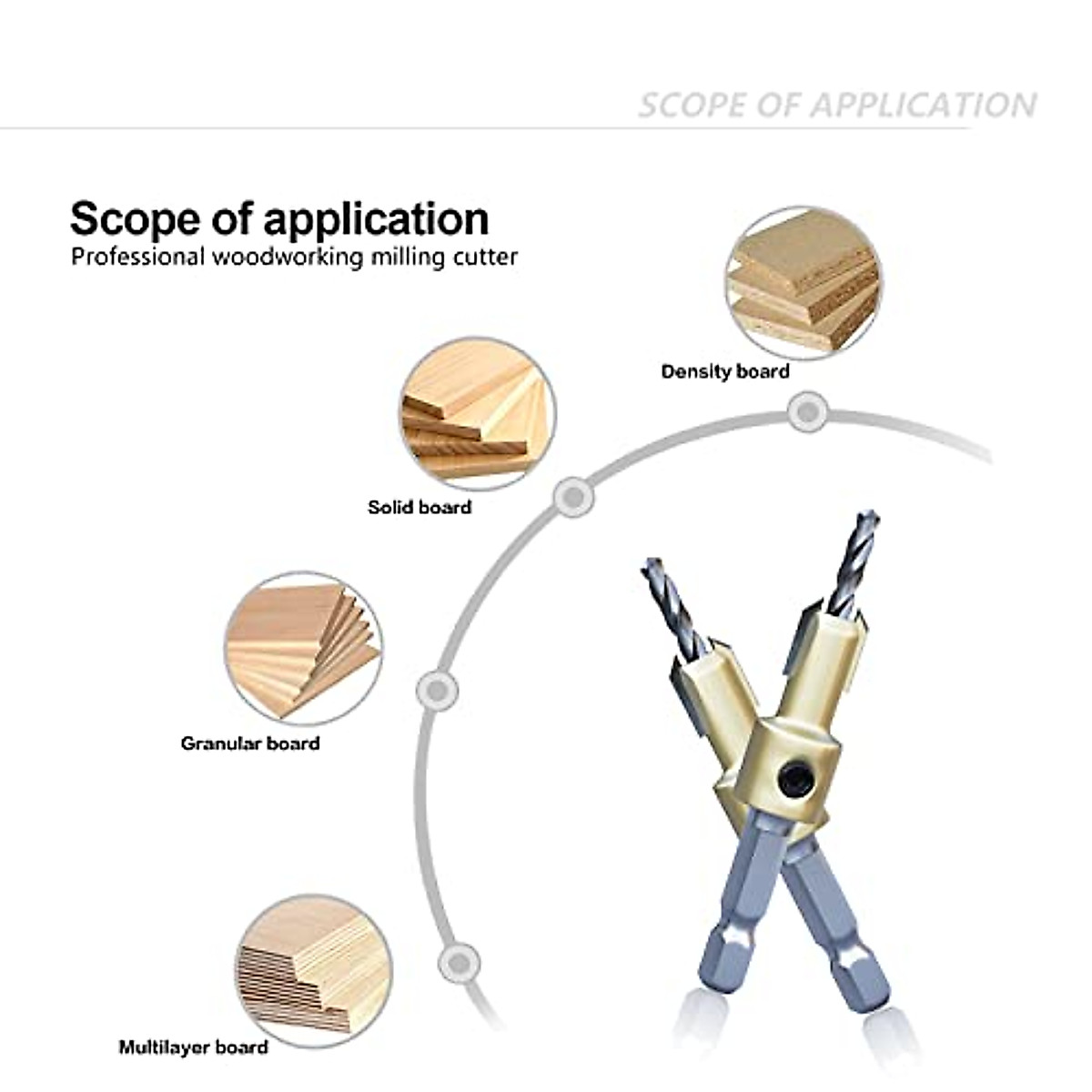 SCOPE OF APPLICATION

Scope of application
Professional woodworking milling cutter

Density board

Solid board

Granular board

Multilayer board