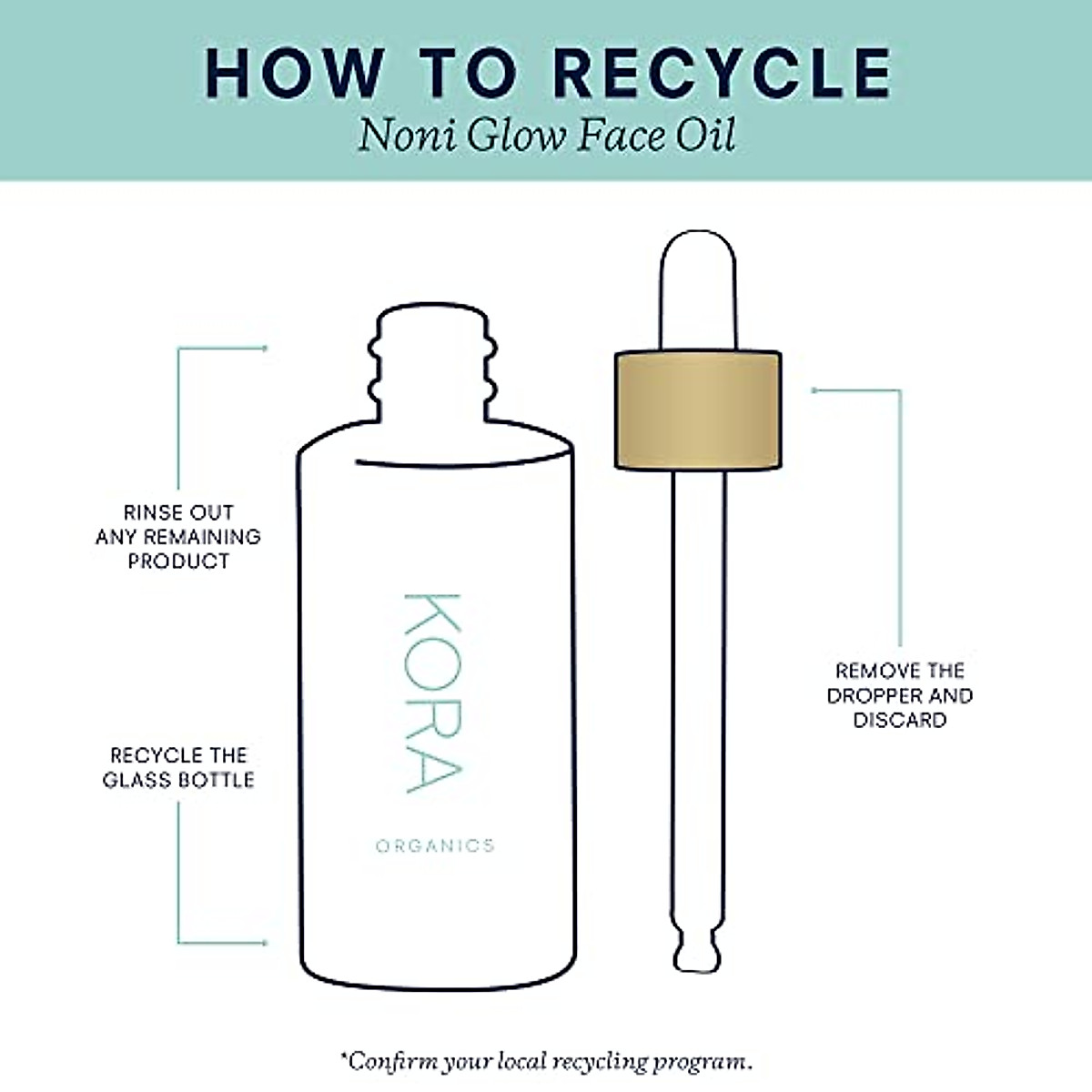 HOW TO RECYCLE
Noni Glow Face Oil

RINSE OUT ANY REMAINING PRODUCT

RECYCLE THE GLASS BOTTLE

KORA

ORGANICS

REMOVE THE DROPPER AND DISCARD

*Confirm your local recycling program.