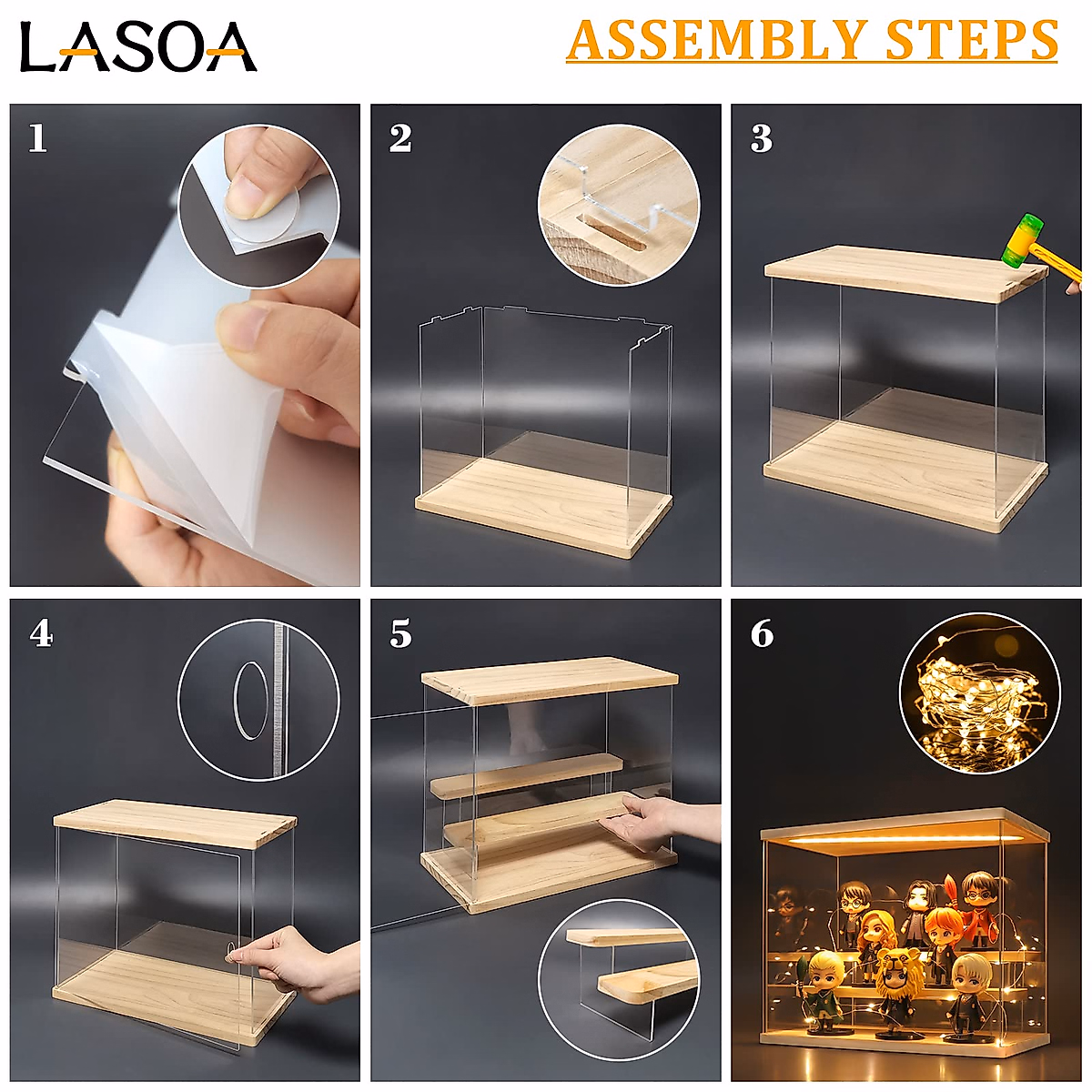 LASOA

ASSEMBLY STEPS

1

2

3

4

5

6