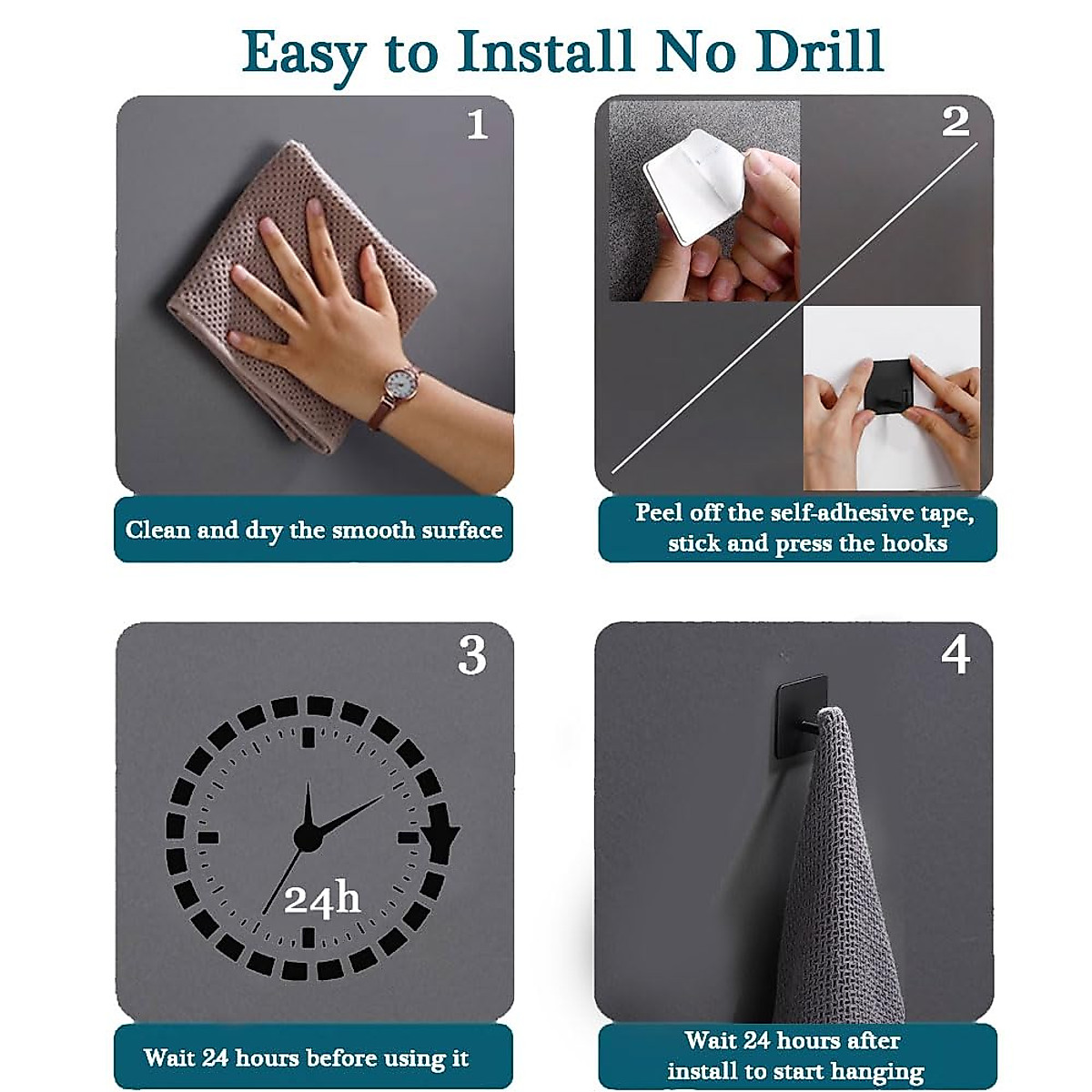 Easy to Install No Drill

1

Clean and dry the smooth surface

2

Peel off the self-adhesive tape, stick and press the hooks

3

24h

Wait 24 hours before using it

4

Wait 24 hours after install to start hanging