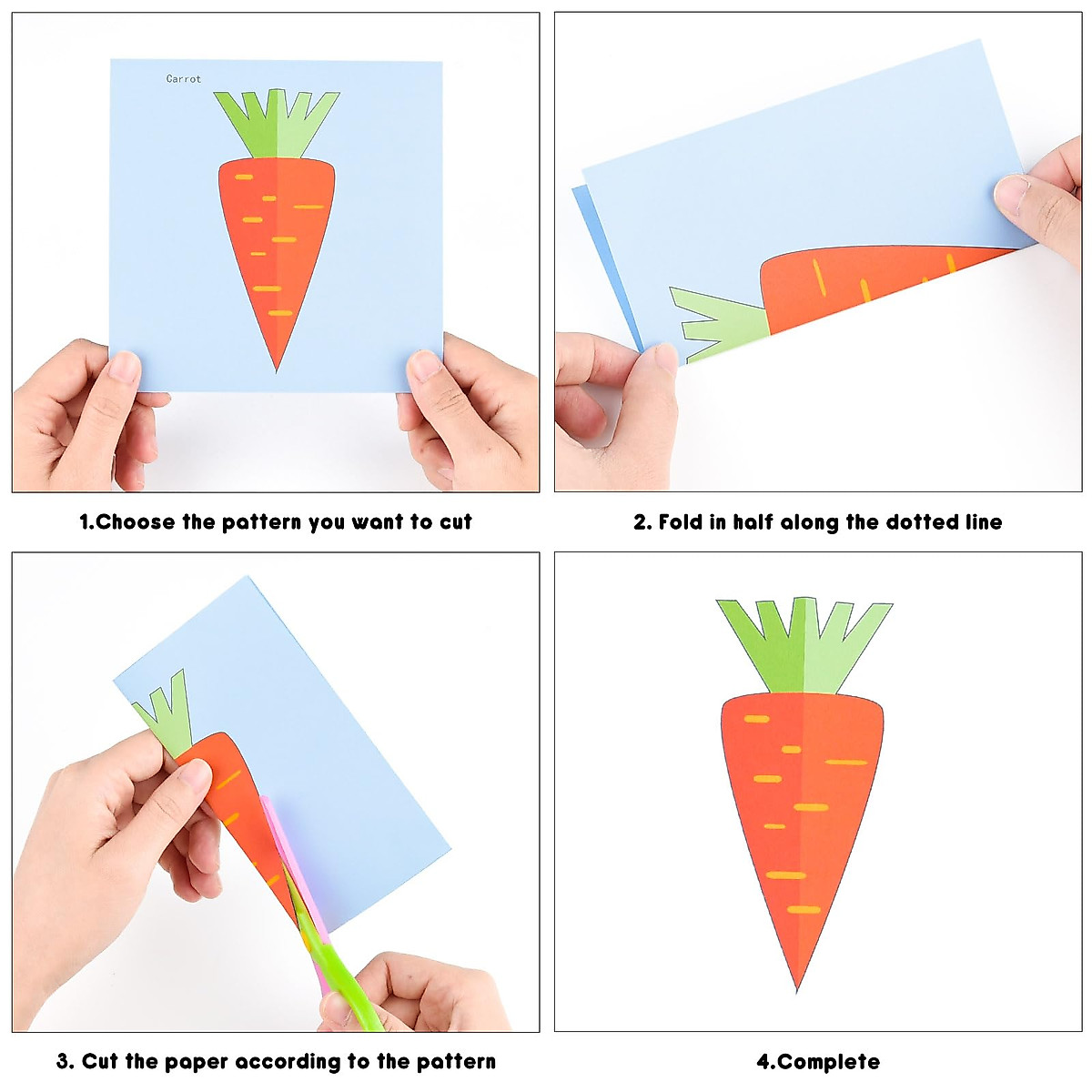 Carrot

1.Choose the pattern you want to cut

2. Fold in half along the dotted line

3. Cut the paper according to the pattern

4.Complete