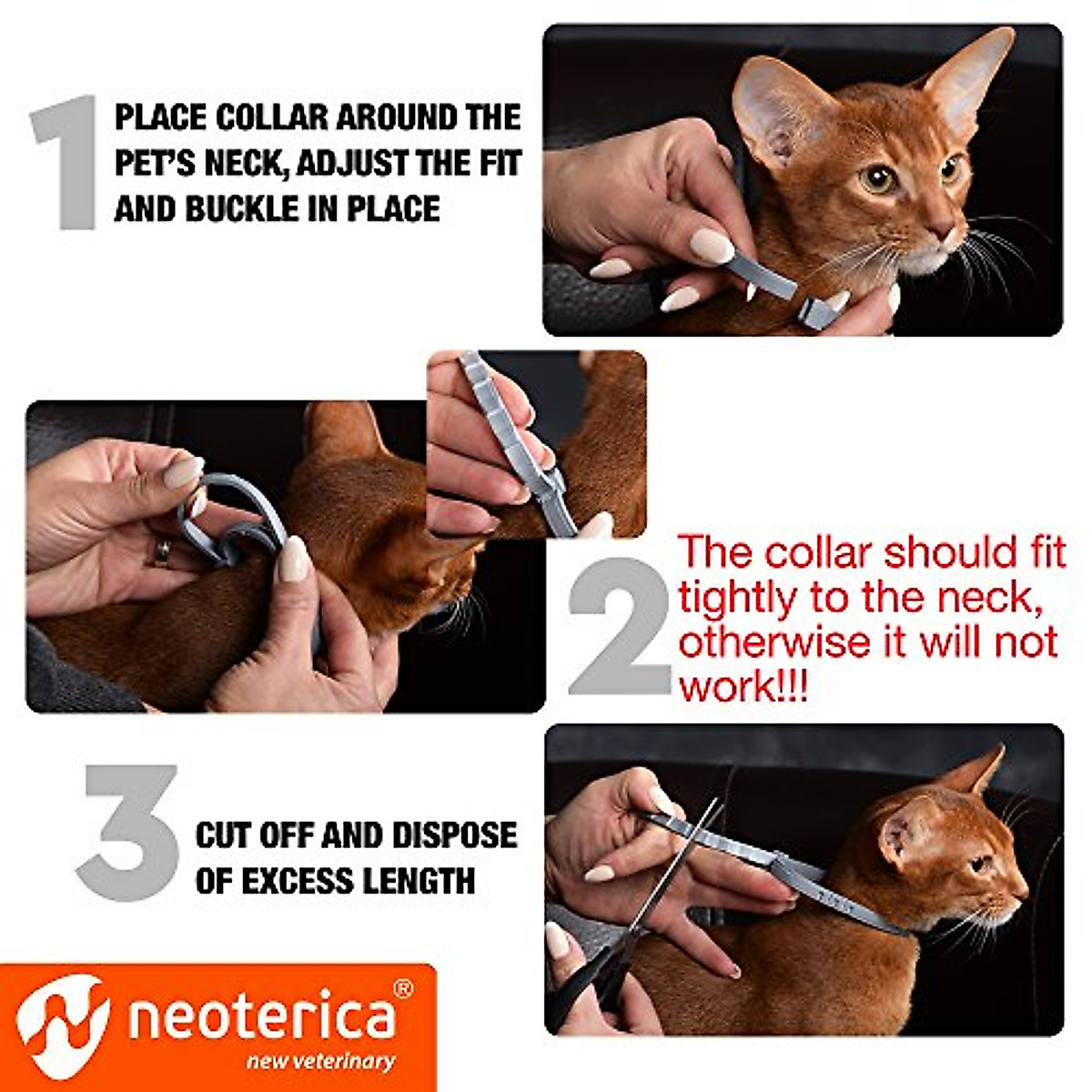 1 PLACE COLLAR AROUND THE PET'S NECK, ADJUST THE FIT AND BUCKLE IN PLACE

2 The collar should fit tightly to the neck, otherwise it will not work!!!

3 CUT OFF AND DISPOSE OF EXCESS LENGTH

neoterica®
new veterinary