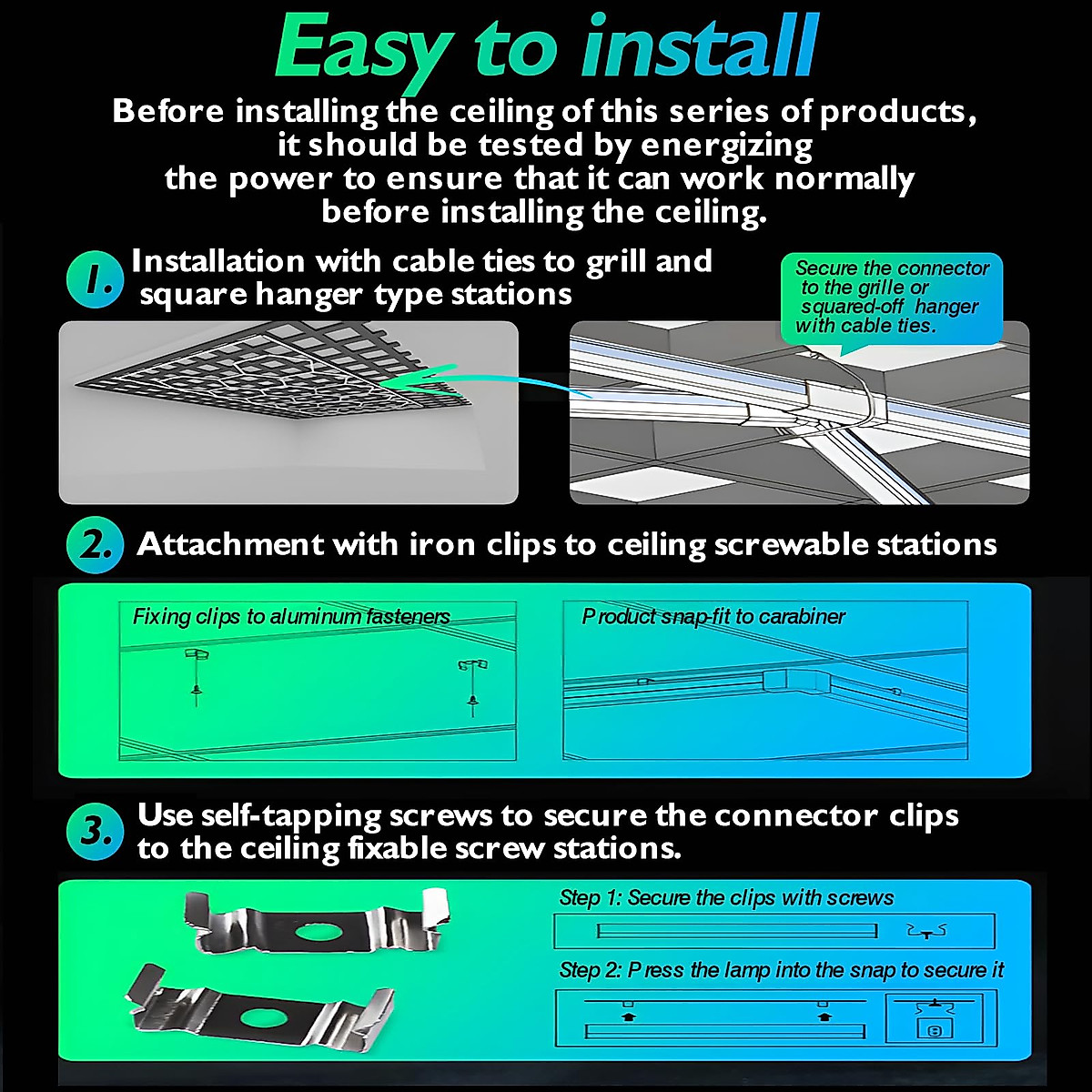 Easy to install

Before installing the ceiling of this series of products, it should be tested by energizing the power to ensure that it can work normally before installing the ceiling.

1. Installation with cable ties to grill and square hanger type stations

Secure the connector to the grille or squared-off hanger with cable ties.

2. Attachment with iron clips to ceiling screwable stations

Fixing clips to aluminum fasteners

Product snap-fit to carabiner

3. Use self-tapping screws to secure the connector clips to the ceiling fixable screw stations.

Step 1: Secure the clips with screws

Step 2: Press the lamp into the snap to secure it