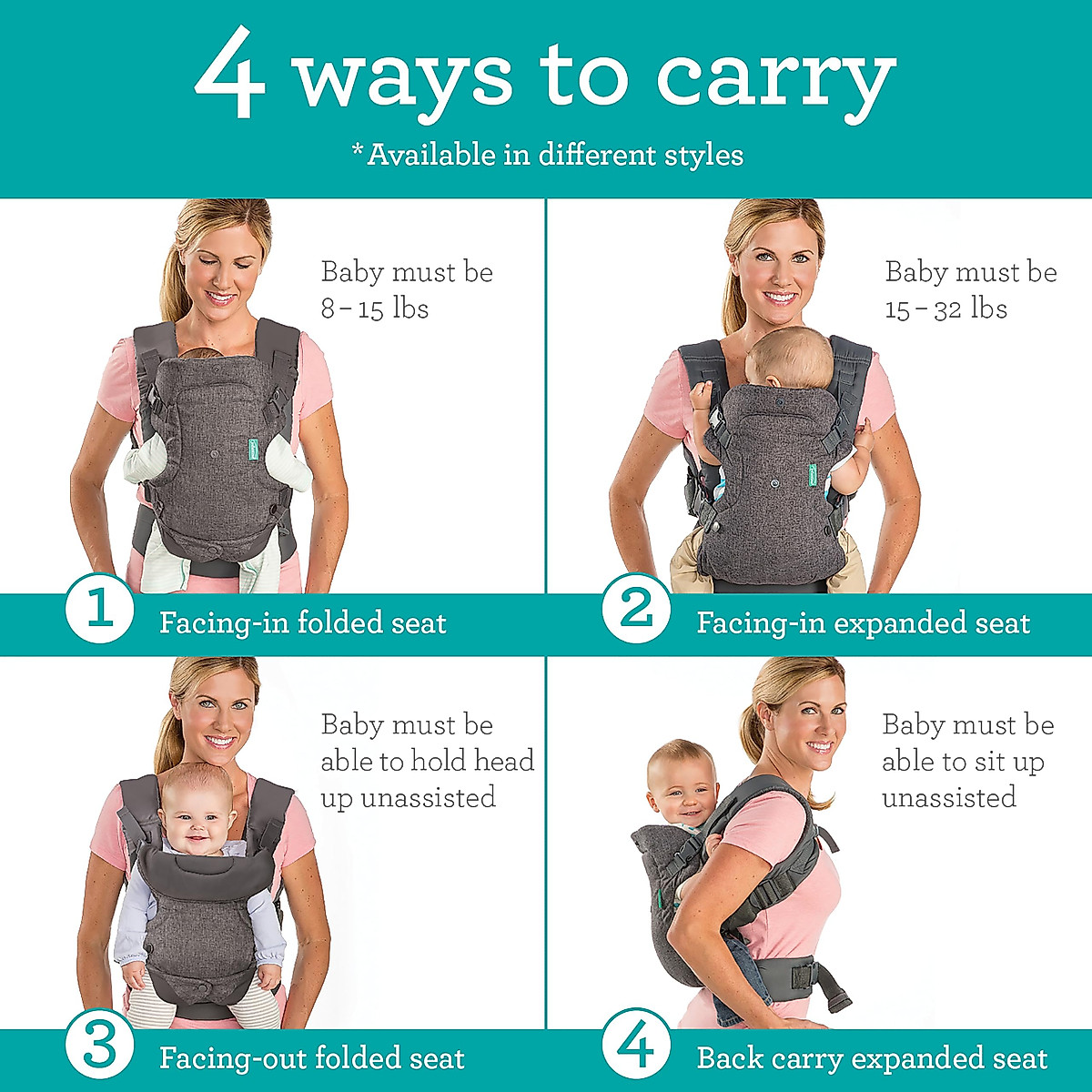 4 ways to carry

*Available in different styles

Baby must be 8 – 15 lbs

1 Facing-in folded seat

Baby must be 15 – 32 lbs

2 Facing-in expanded seat

Baby must be able to hold head up unassisted

3 Facing-out folded seat

Baby must be able to sit up unassisted

4 Back carry expanded seat