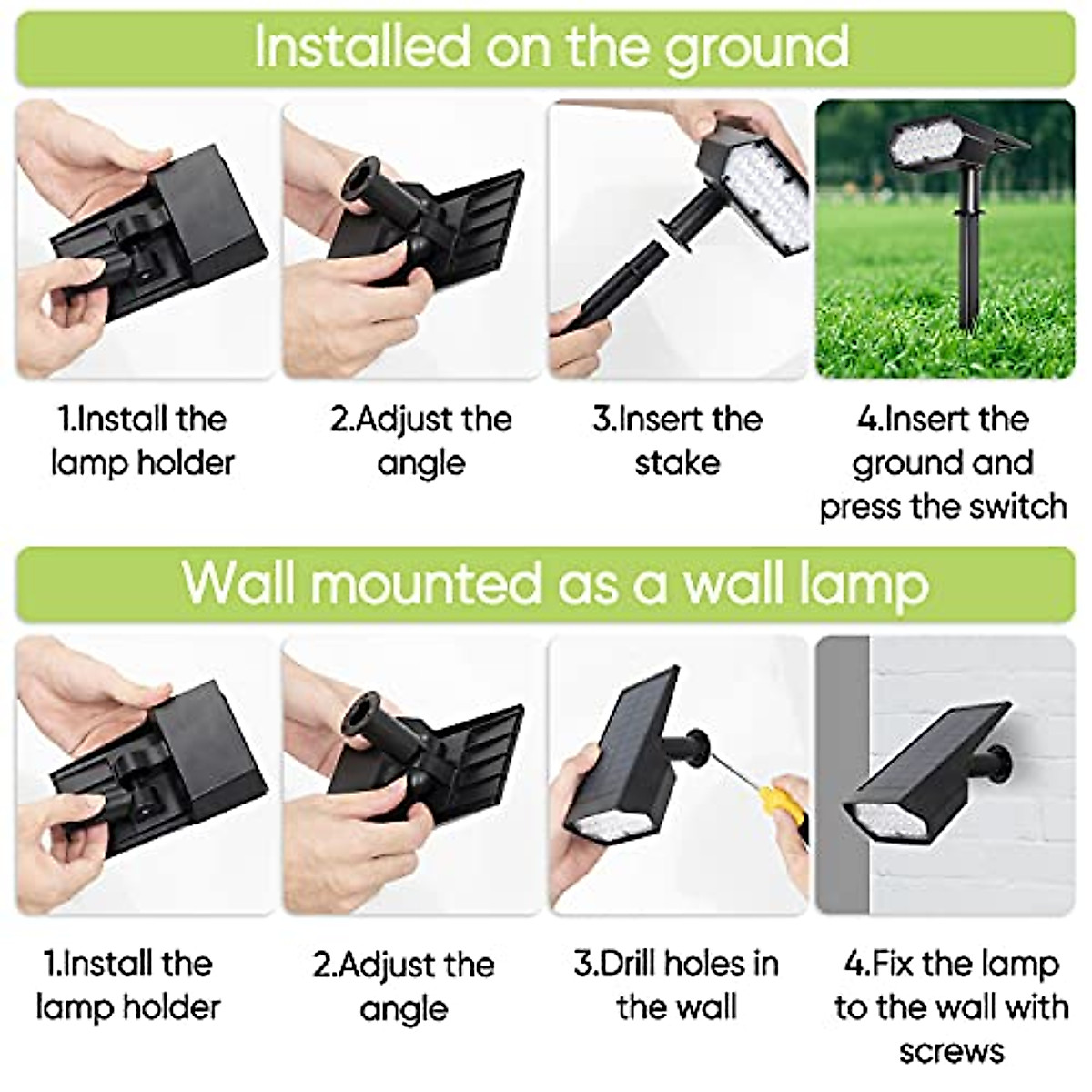 Installed on the ground

1.Install the lamp holder

2.Adjust the angle

3.Insert the stake

4.Insert the ground and press the switch

Wall mounted as a wall lamp

1.Install the lamp holder

2.Adjust the angle

3.Drill holes in the wall

4.Fix the lamp to the wall with screws