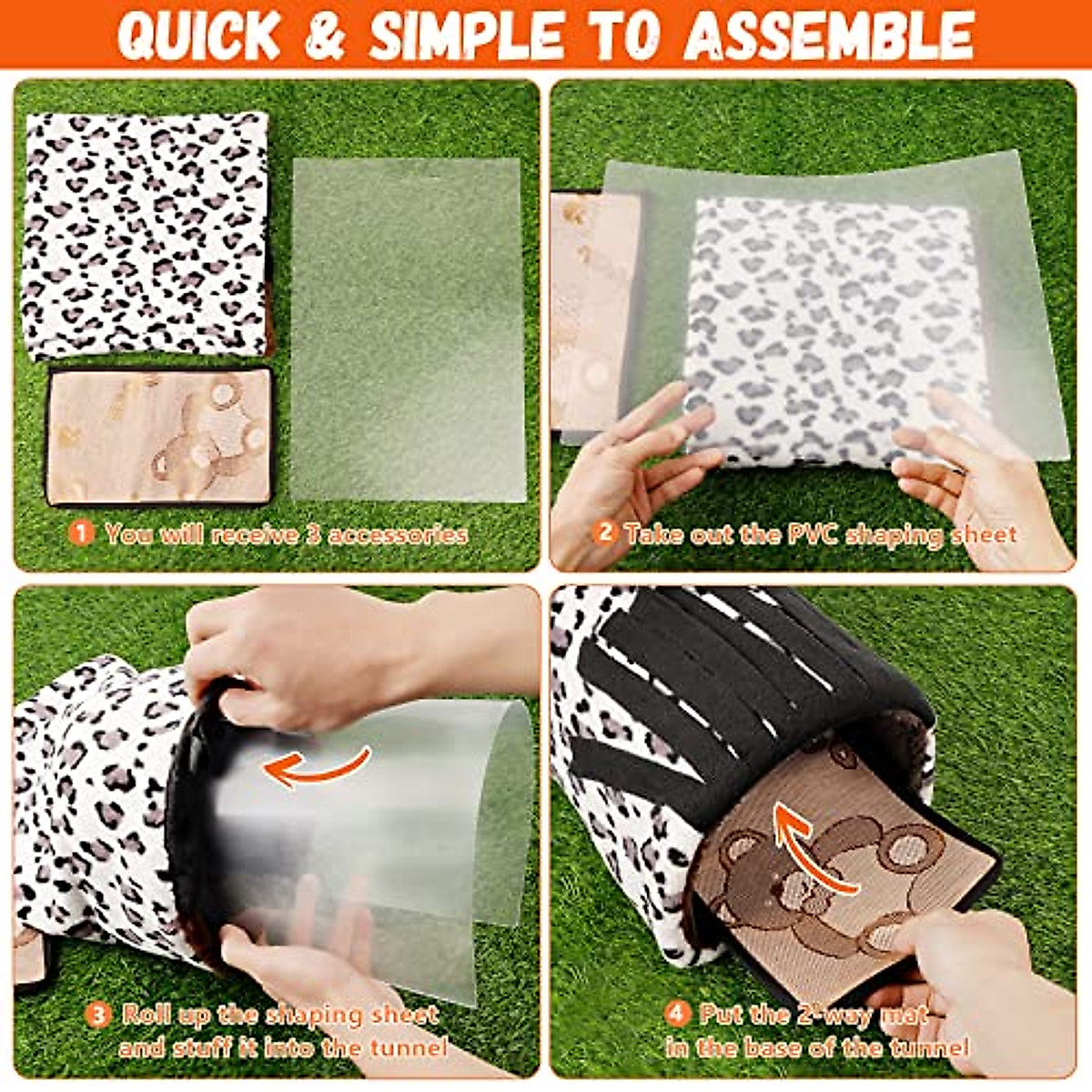 QUICK & SIMPLE TO ASSEMBLE

1 You will receive 3 accessories

2 Take out the PVC shaping sheet

3 Roll up the shaping sheet and stuff it into the tunnel

4 Put the 2-way mat in the base of the tunnel