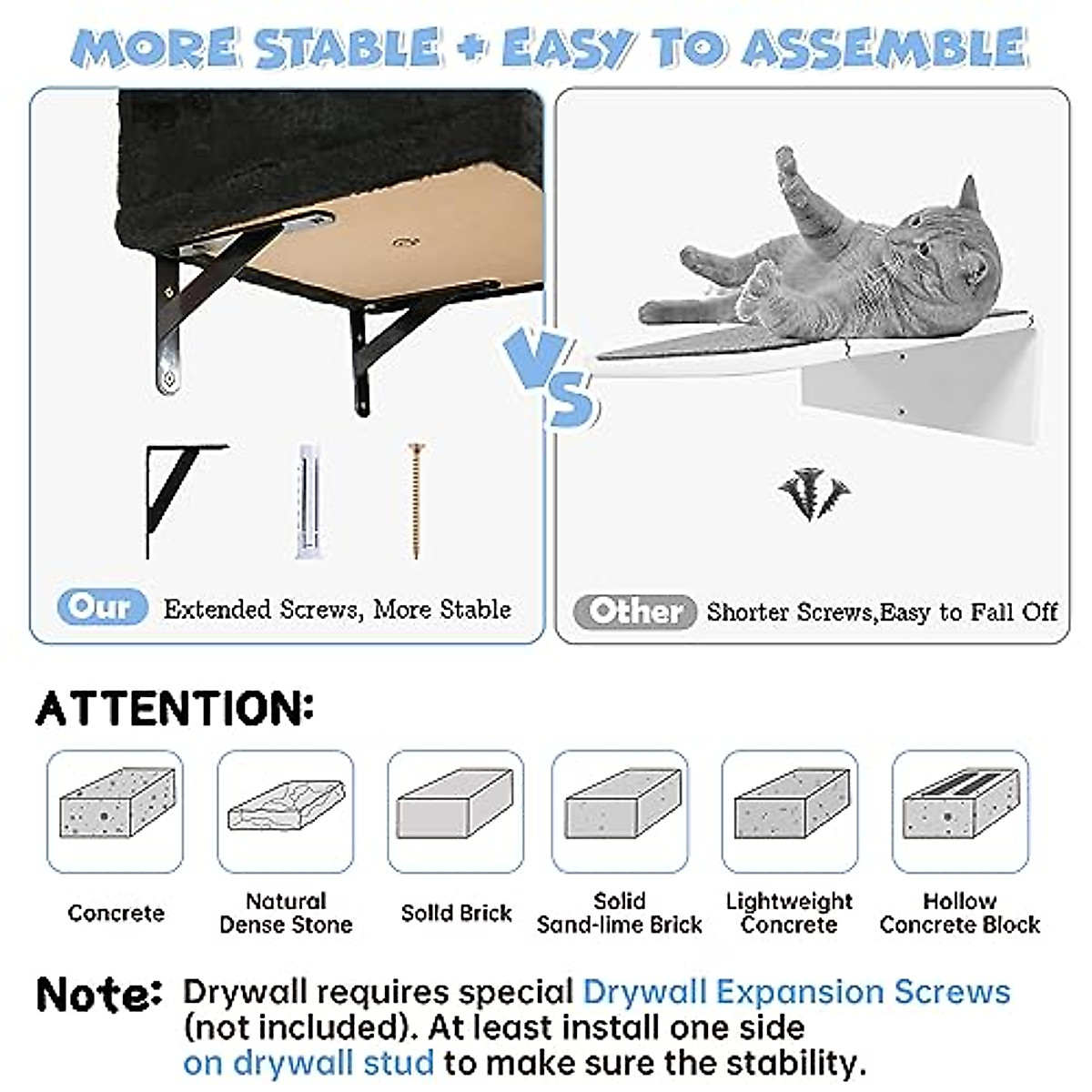 MORE STABLE + EASY TO ASSEMBLE

VS

Our Extended Screws, More Stable

Other Shorter Screws,Easy to Fall Off

ATTENTION:

Concrete

Natural Dense Stone

Solid Brick

Solid Sand-lime Brick

Lightweight Concrete

Hollow Concrete Block

Note: Drywall requires special Drywall Expansion Screws (not included). At least install one side on drywall stud to make sure the stability.