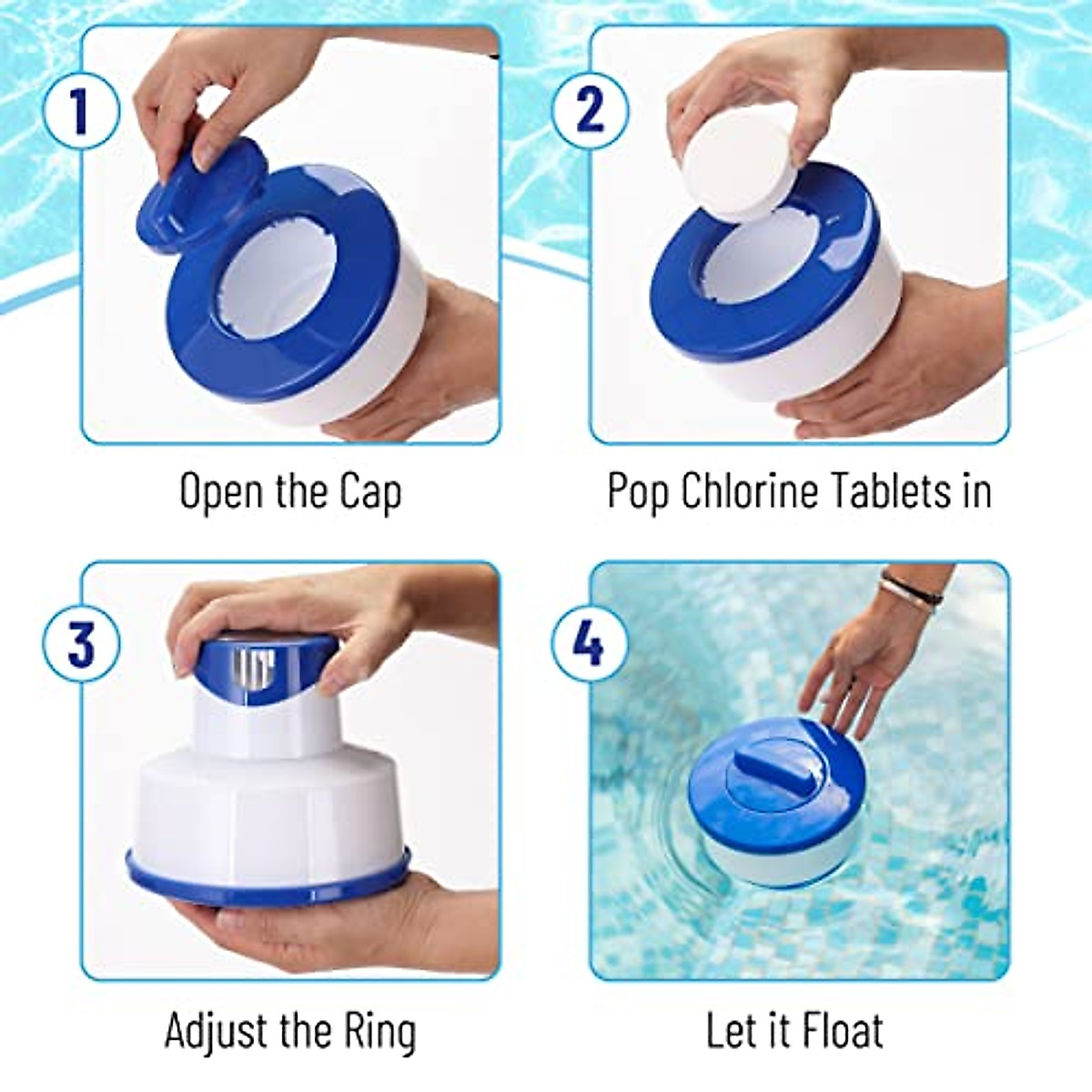 1

Open the Cap

2

Pop Chlorine Tablets in

3

Adjust the Ring

4

Let it Float