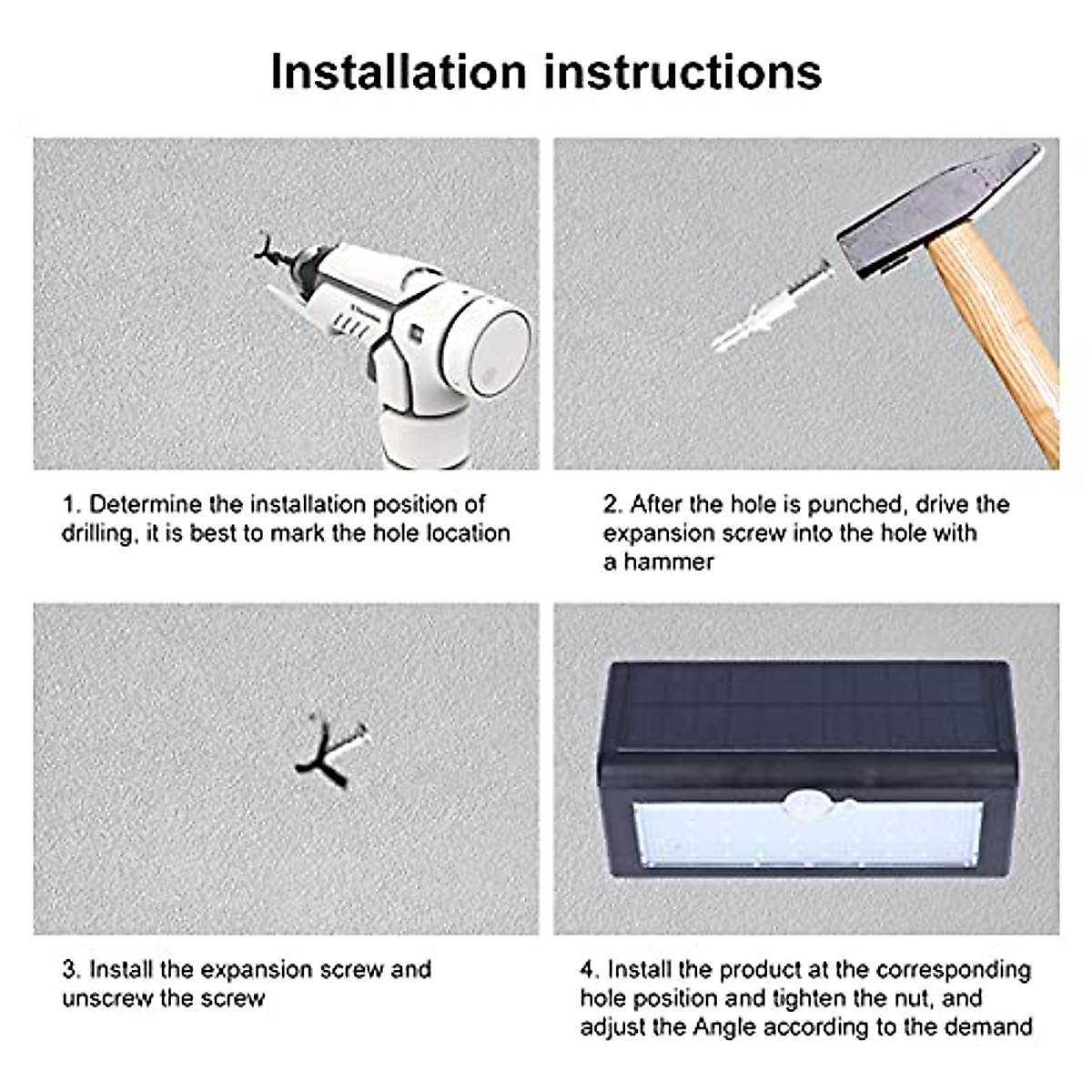 Installation instructions

1. Determine the installation position of drilling, it is best to mark the hole location

2. After the hole is punched, drive the expansion screw into the hole with a hammer

3. Install the expansion screw and unscrew the screw

4. Install the product at the corresponding hole position and tighten the nut, and adjust the Angle according to the demand