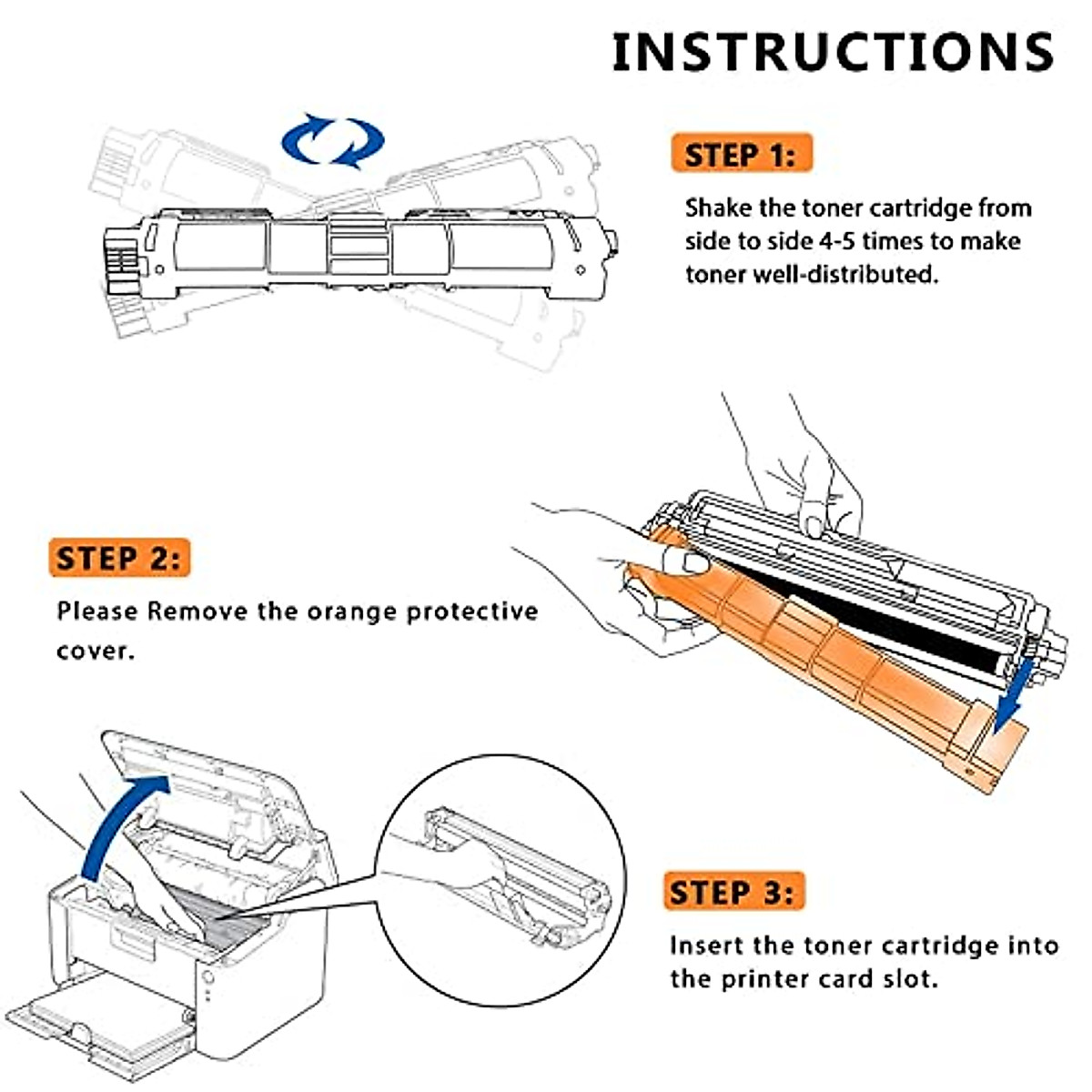 INSTRUCTIONS

STEP 1:

Shake the toner cartridge from side to side 4-5 times to make toner well-distributed.

STEP 2:

Please Remove the orange protective cover.

STEP 3:

Insert the toner cartridge into the printer card slot.