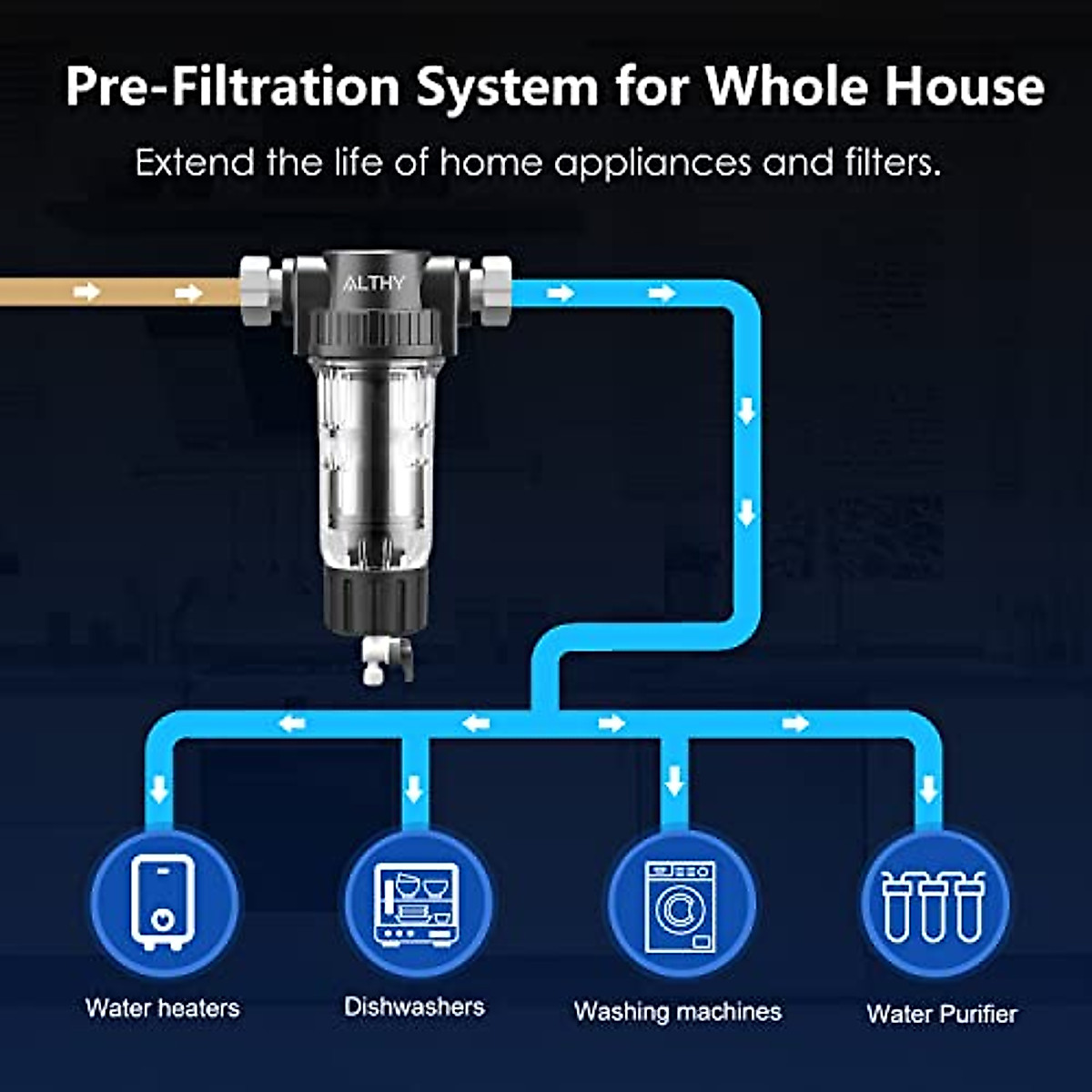 Pre-Filtration System for Whole House

Extend the life of home appliances and filters.

ALTHY

Water heaters

Dishwashers

Washing machines

Water Purifier