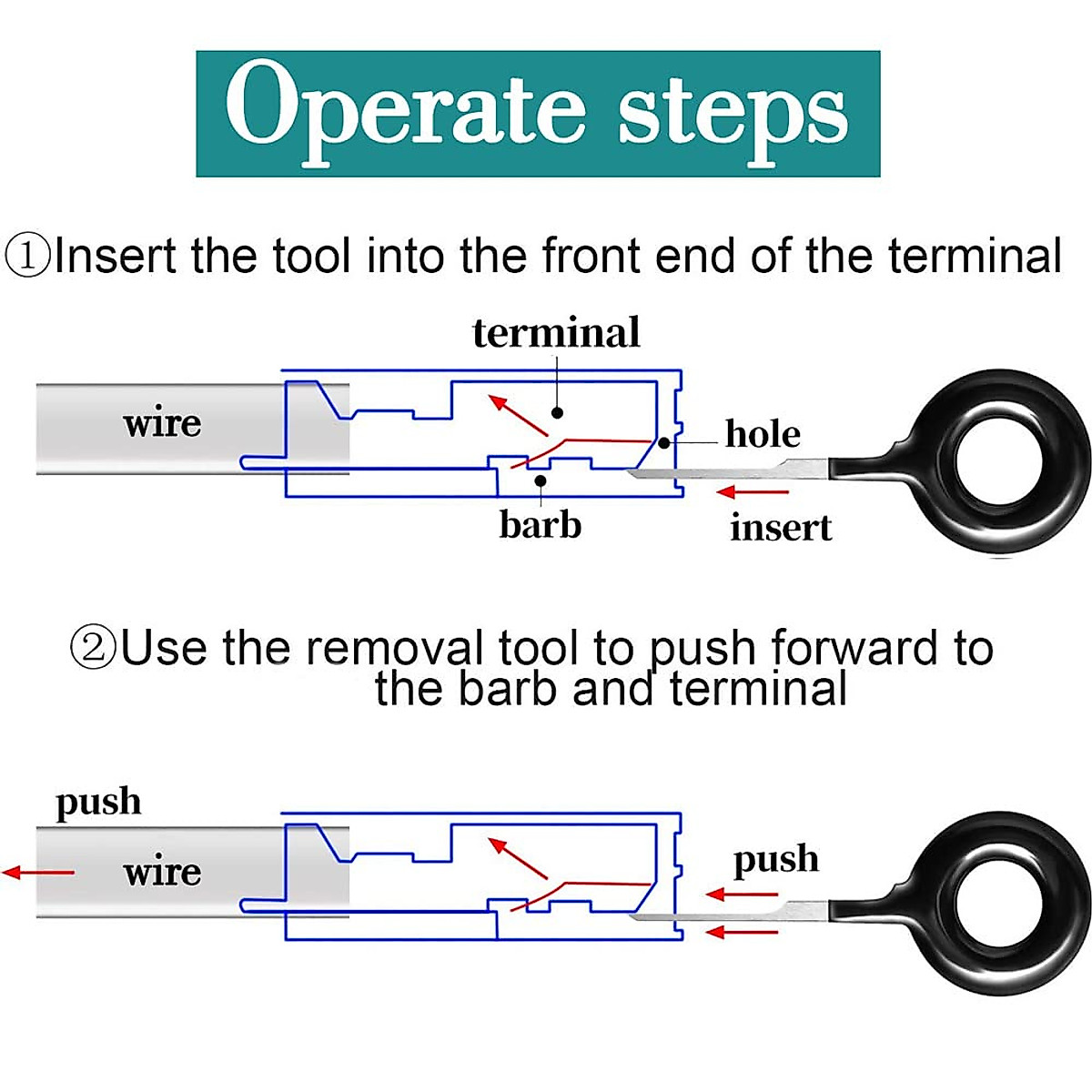 Operate steps

①Insert the tool into the front end of the terminal

terminal

wire

hole

barb

insert

②Use the removal tool to push forward to the barb and terminal

push

wire

push