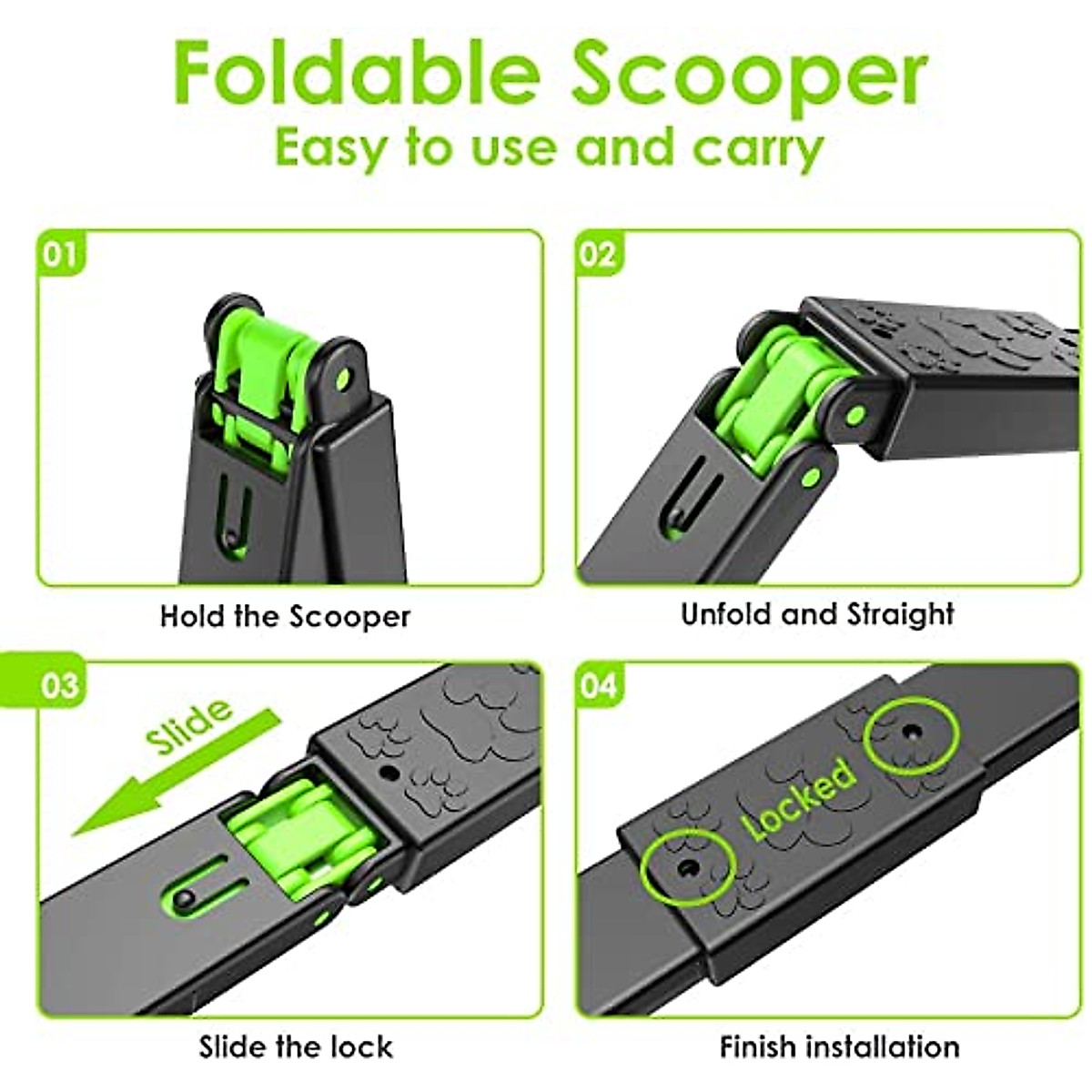 Foldable Scooper
Easy to use and carry

01

Hold the Scooper

02

Unfold and Straight

03

Slide

Slide the lock

04

Locked

Finish installation