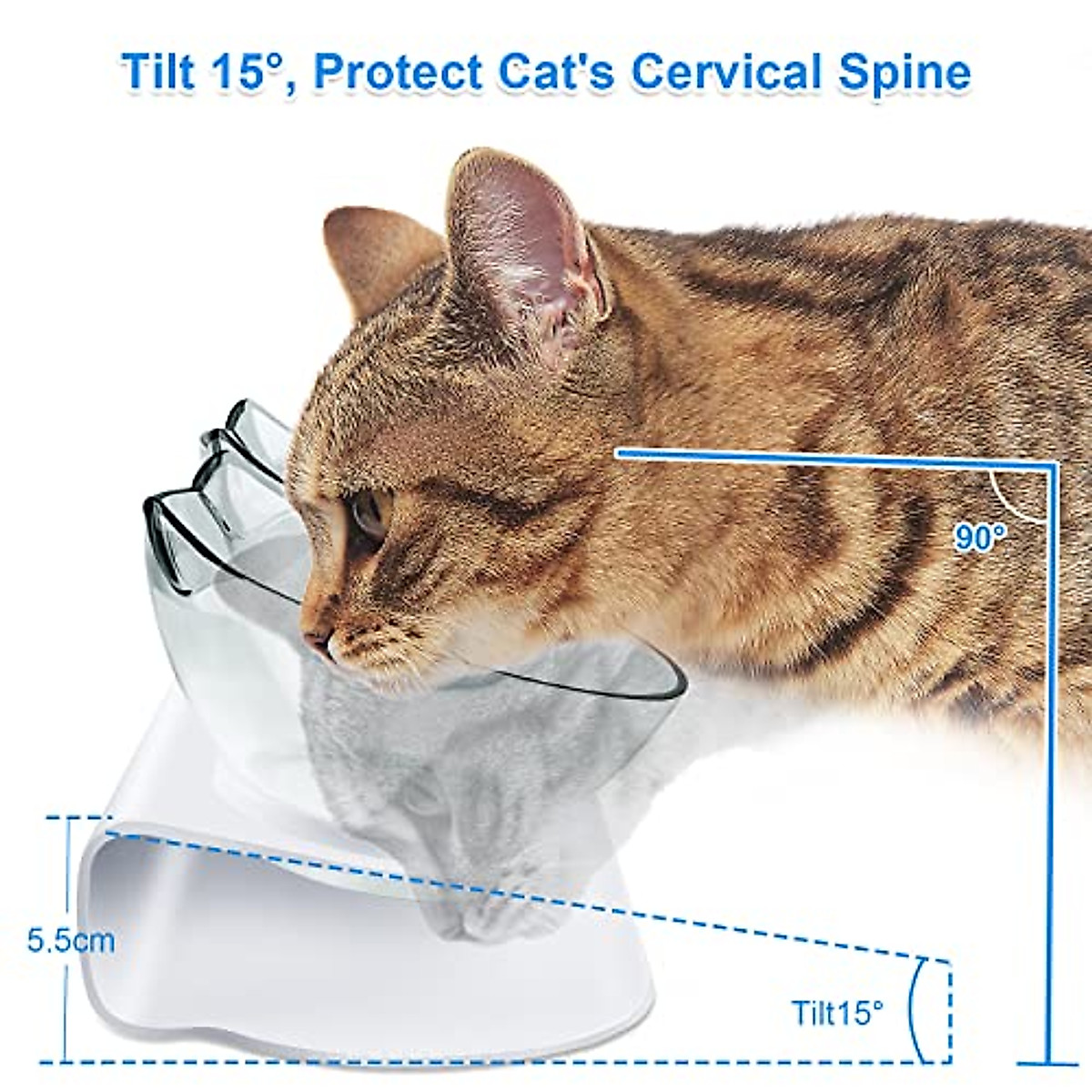 Tilt 15°, Protect Cat's Cervical Spine

90°

5.5cm

Tilt15°