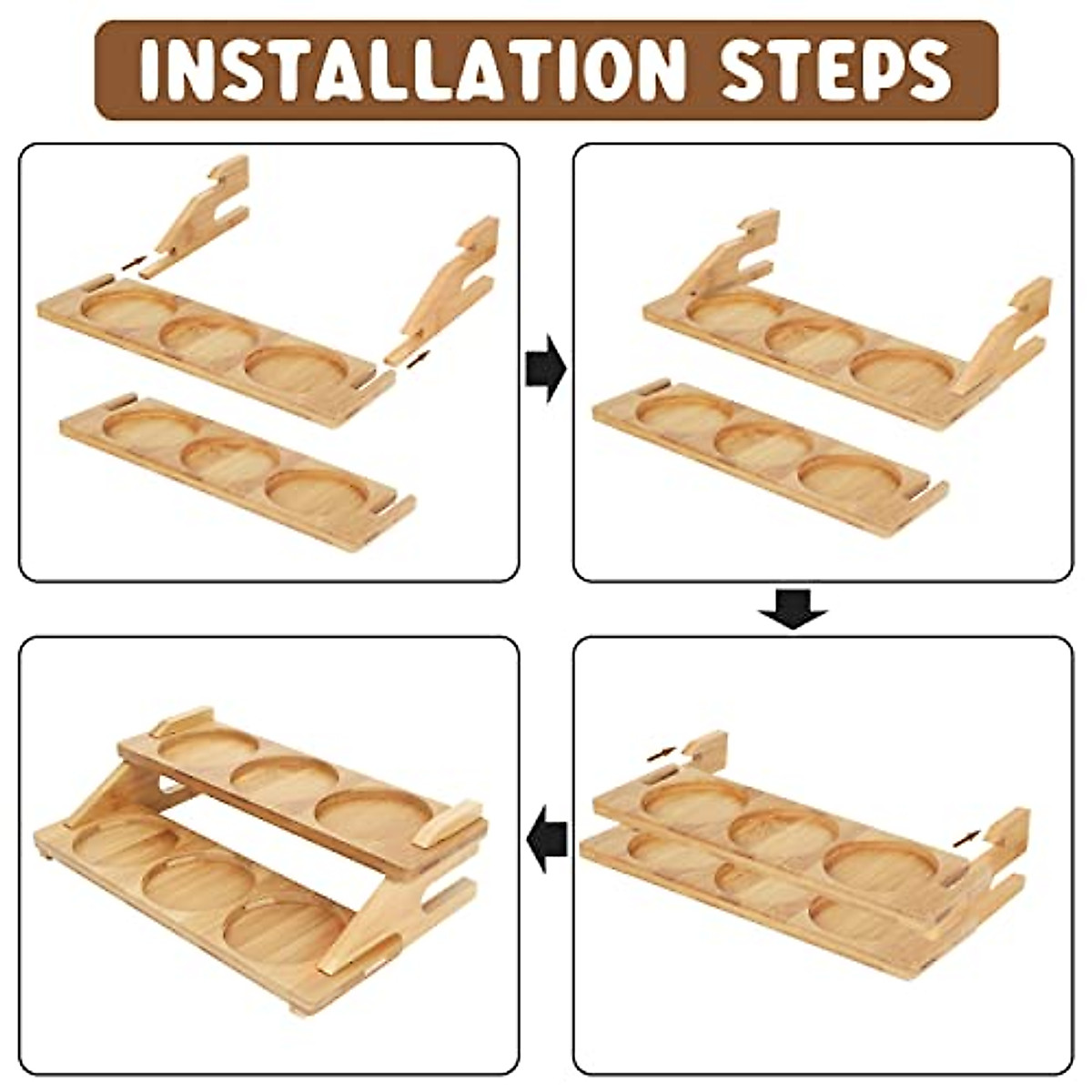 INSTALLATION STEPS