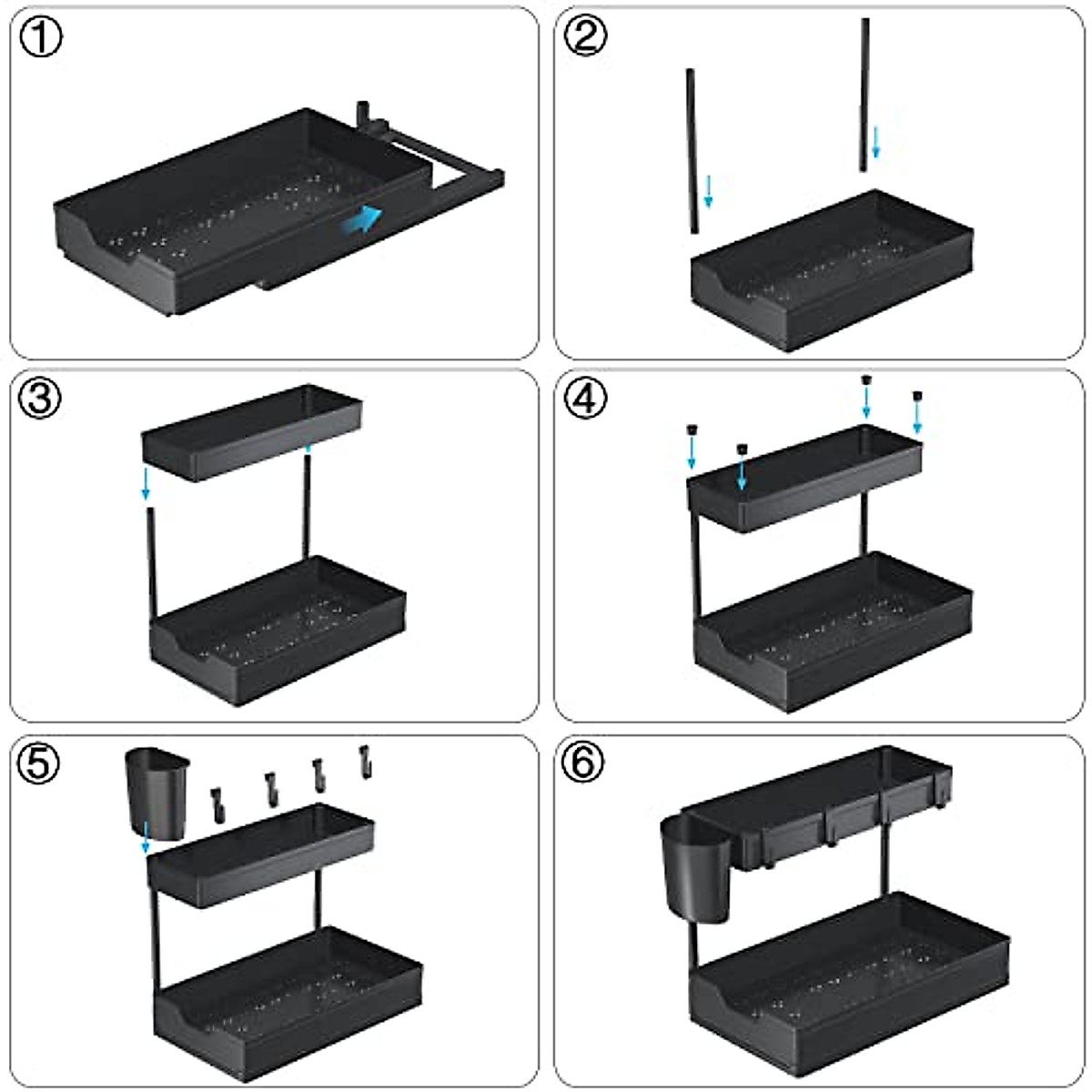 ①
②
③
④
⑤
⑥