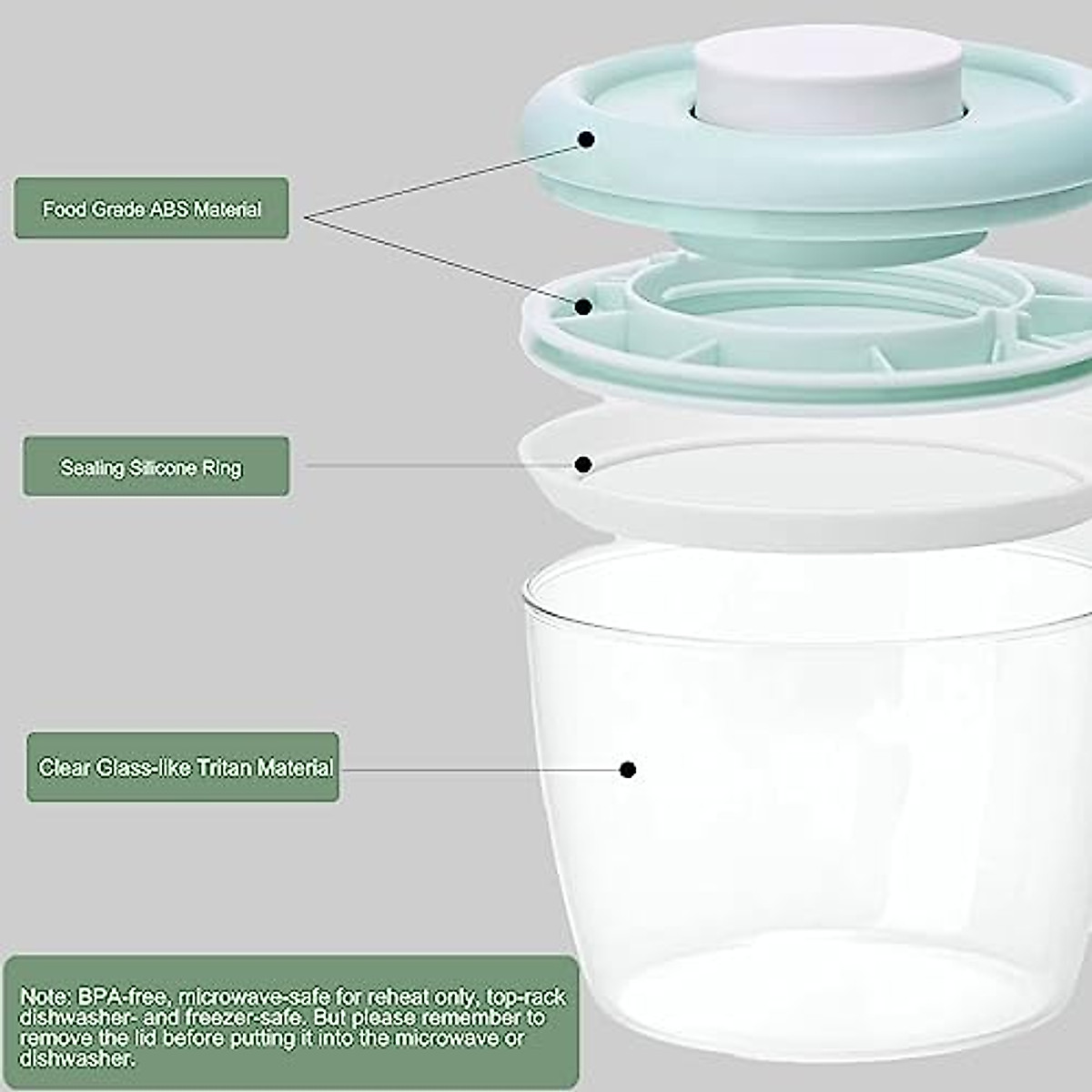 Food Grade ABS Material

Sealing Silicone Ring

Clear Glass-like Tritan Material

Note: BPA-free, microwave-safe for reheat only, top-rack dishwasher- and freezer-safe. But please remember to remove the lid before putting it into the microwave or dishwasher.