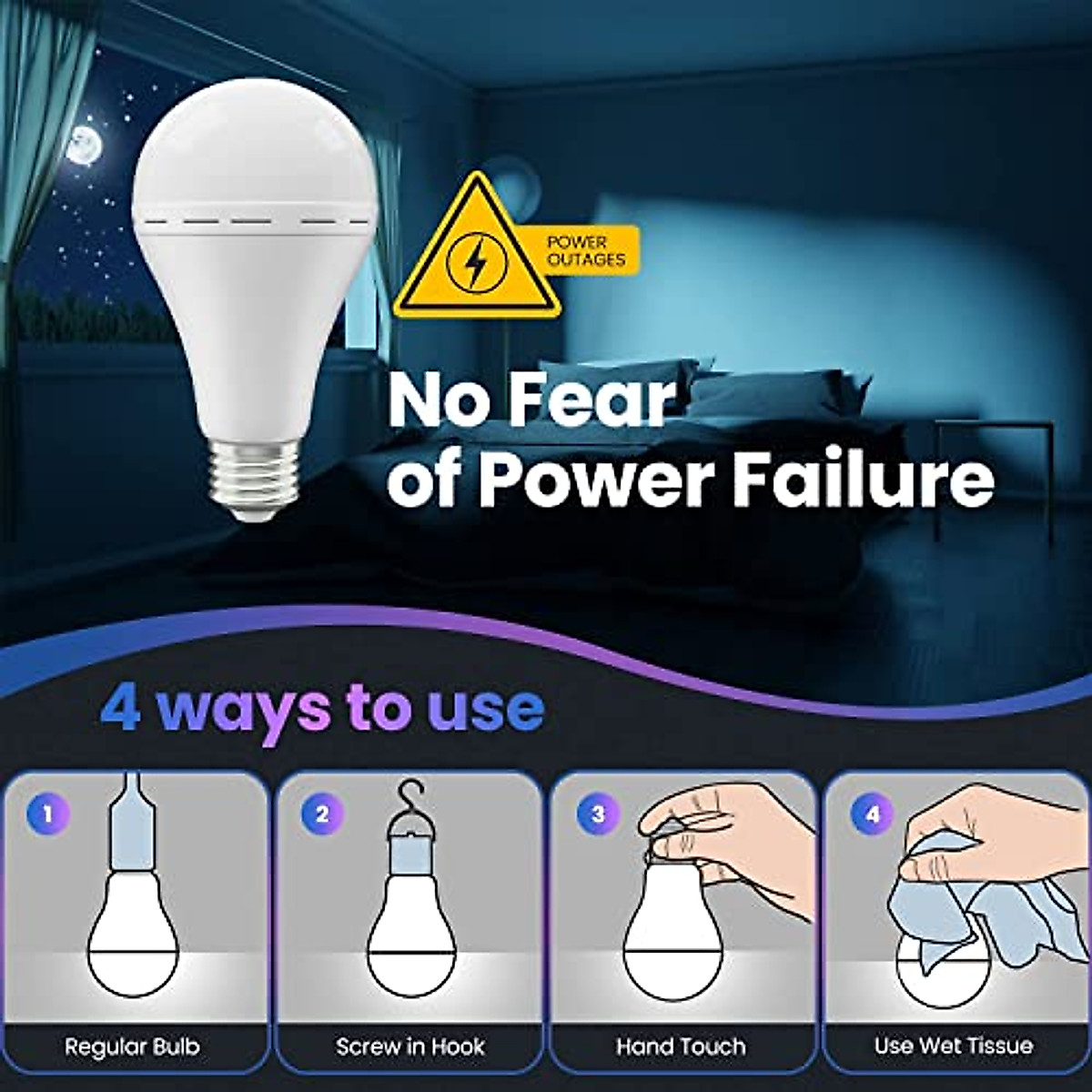 POWER OUTAGES

No Fear of Power Failure

4 ways to use

1
Regular Bulb

2
Screw in Hook

3
Hand Touch

4
Use Wet Tissue