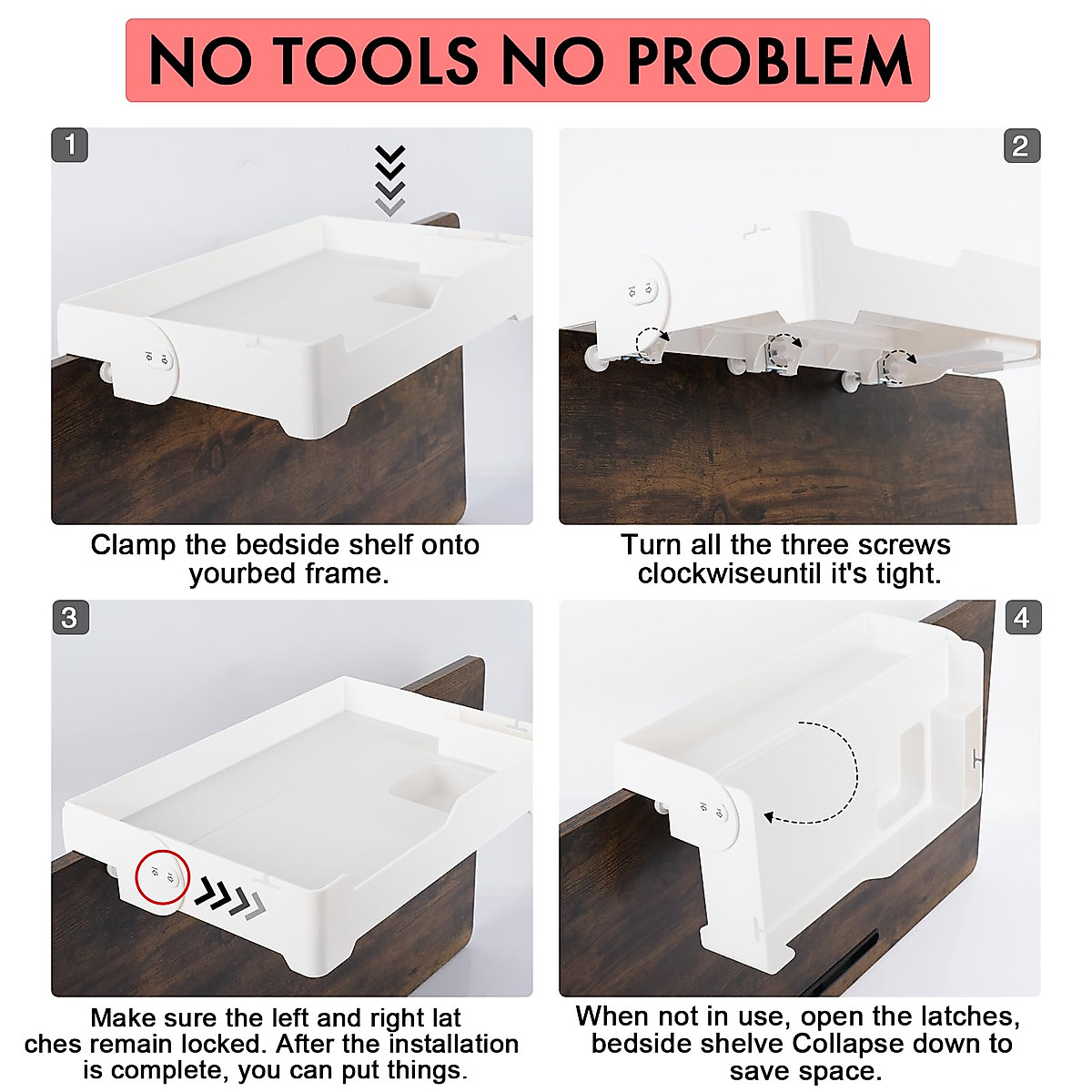 NO TOOLS NO PROBLEM

1

Clamp the bedside shelf onto yourbed frame.

2

Turn all the three screws clockwiseuntil it's tight.

3

Make sure the left and right lat ches remain locked. After the installation is complete, you can put things.

4

When not in use, open the latches, bedside shelve Collapse down to save space.