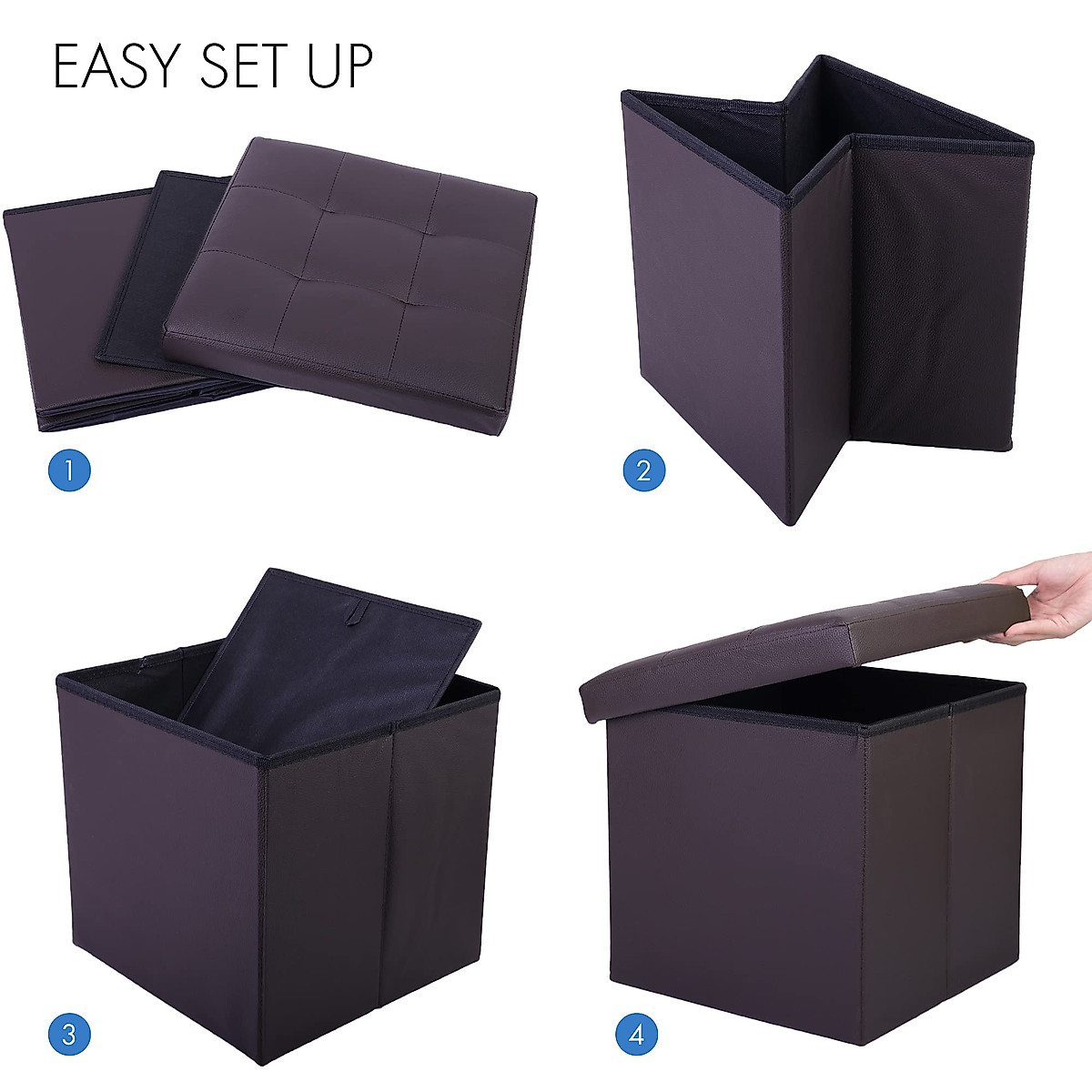 EASY SET UP

1

2

3

4