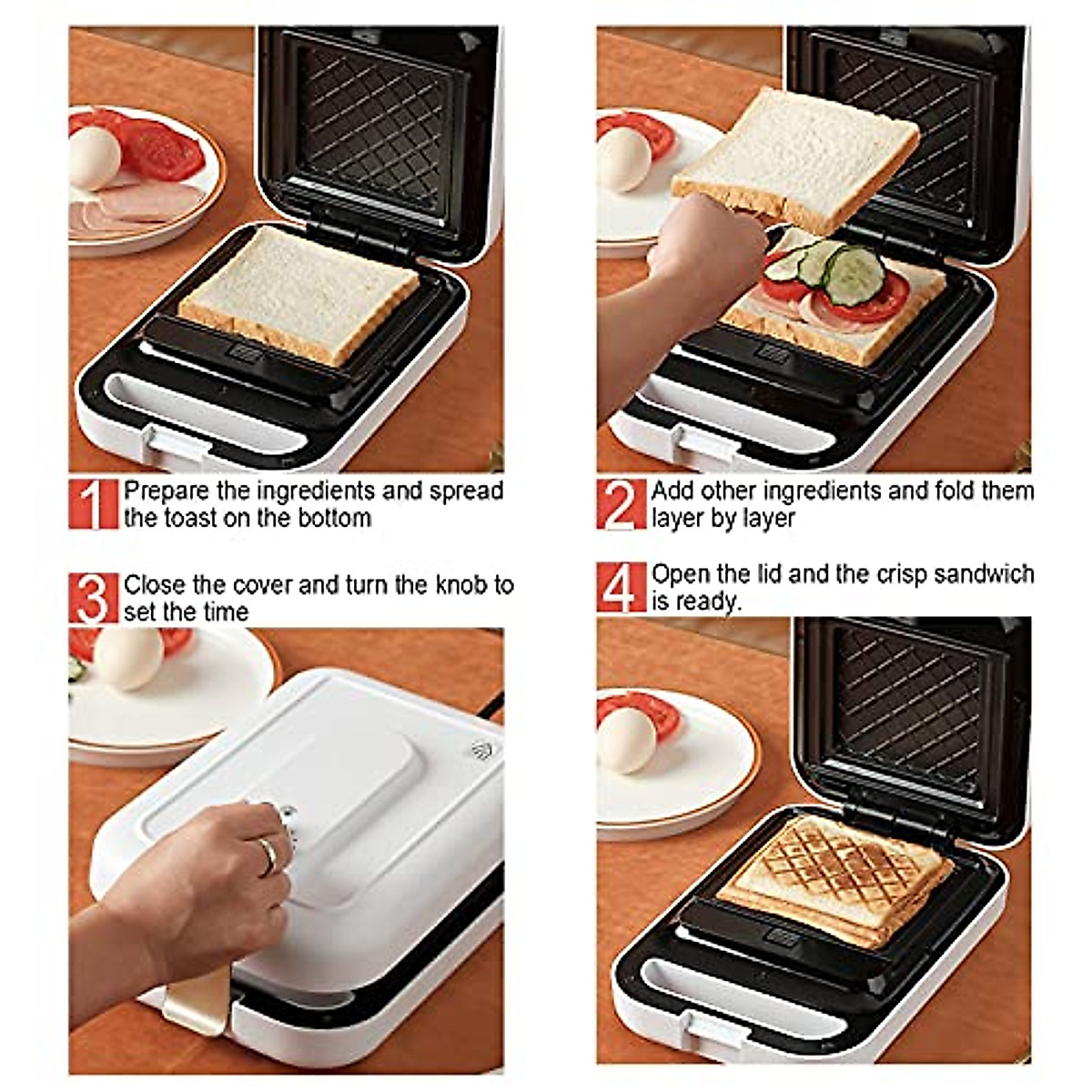 1 Prepare the ingredients and spread the toast on the bottom

2 Add other ingredients and fold them layer by layer

3 Close the cover and turn the knob to set the time

4 Open the lid and the crisp sandwich is ready.