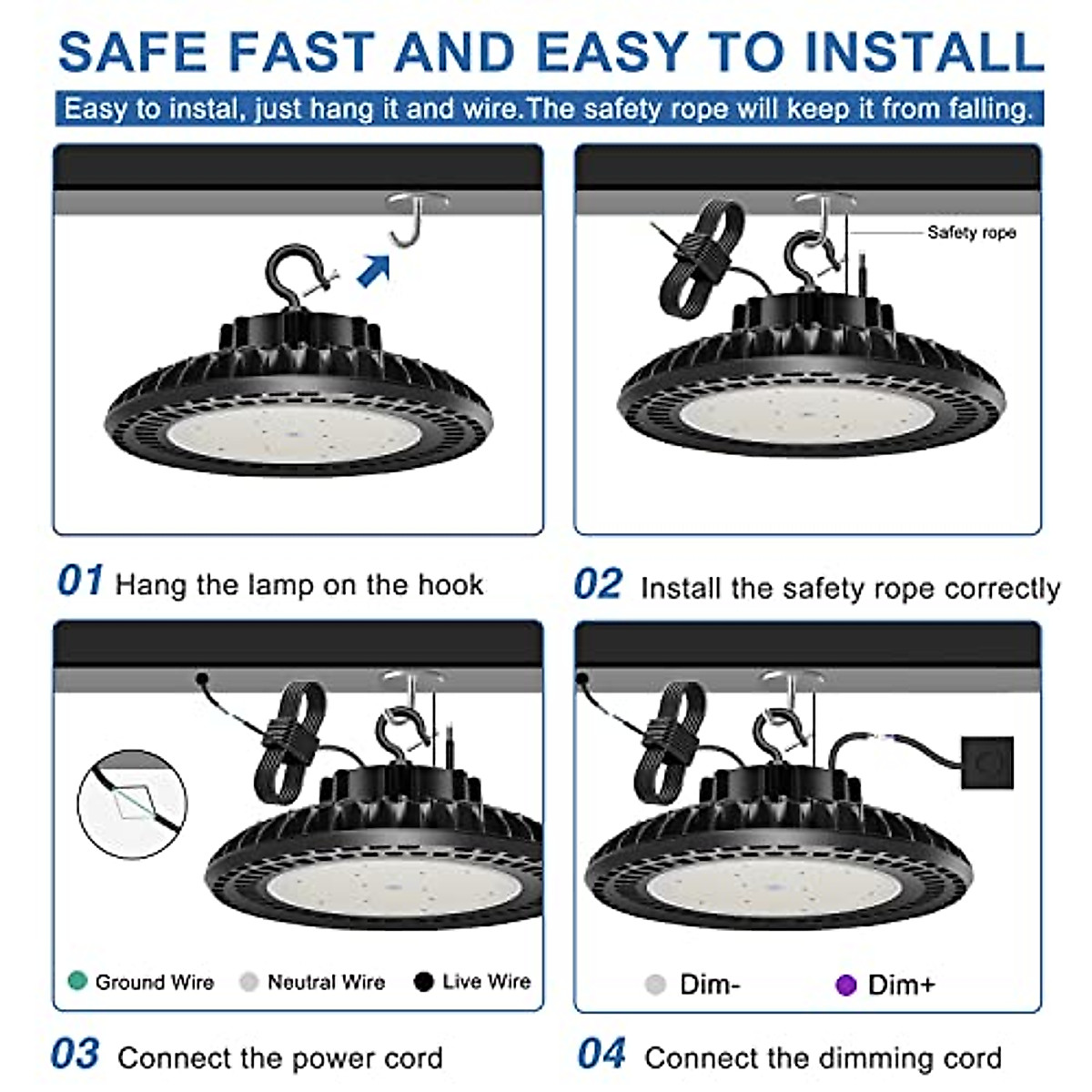 SAFE FAST AND EASY TO INSTALL

Easy to instal, just hang it and wire.The safety rope will keep it from falling.

Safety rope

01 Hang the lamp on the hook

02 Install the safety rope correctly

Ground Wire Neutral Wire Live Wire

Dim- Dim+

03 Connect the power cord

04 Connect the dimming cord