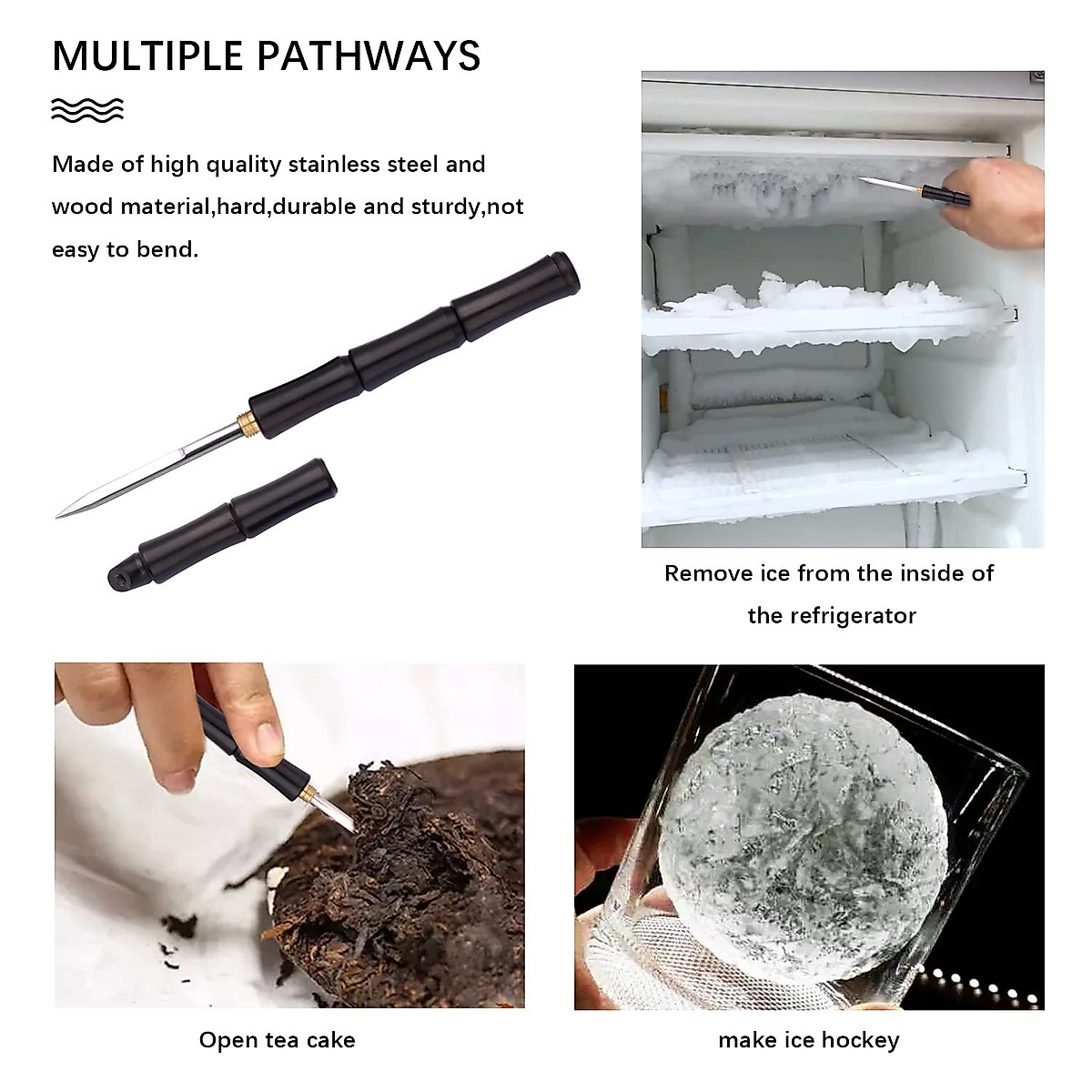 MULTIPLE PATHWAYS

Made of high quality stainless steel and wood material,hard,durable and sturdy,not easy to bend.

Remove ice from the inside of the refrigerator

Open tea cake

make ice hockey