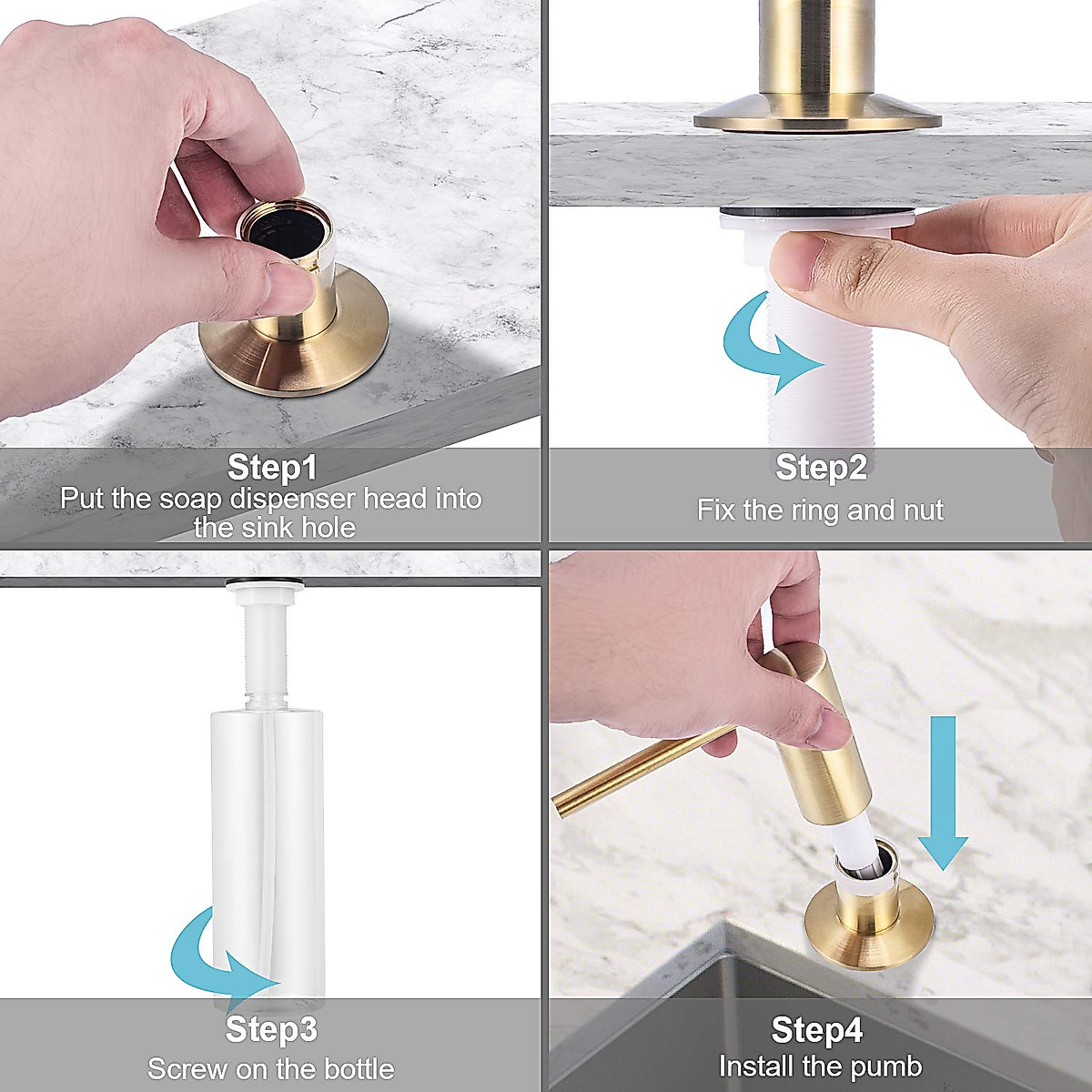 Step1
Put the soap dispenser head into the sink hole

Step2
Fix the ring and nut

Step3
Screw on the bottle

Step4
Install the pumb