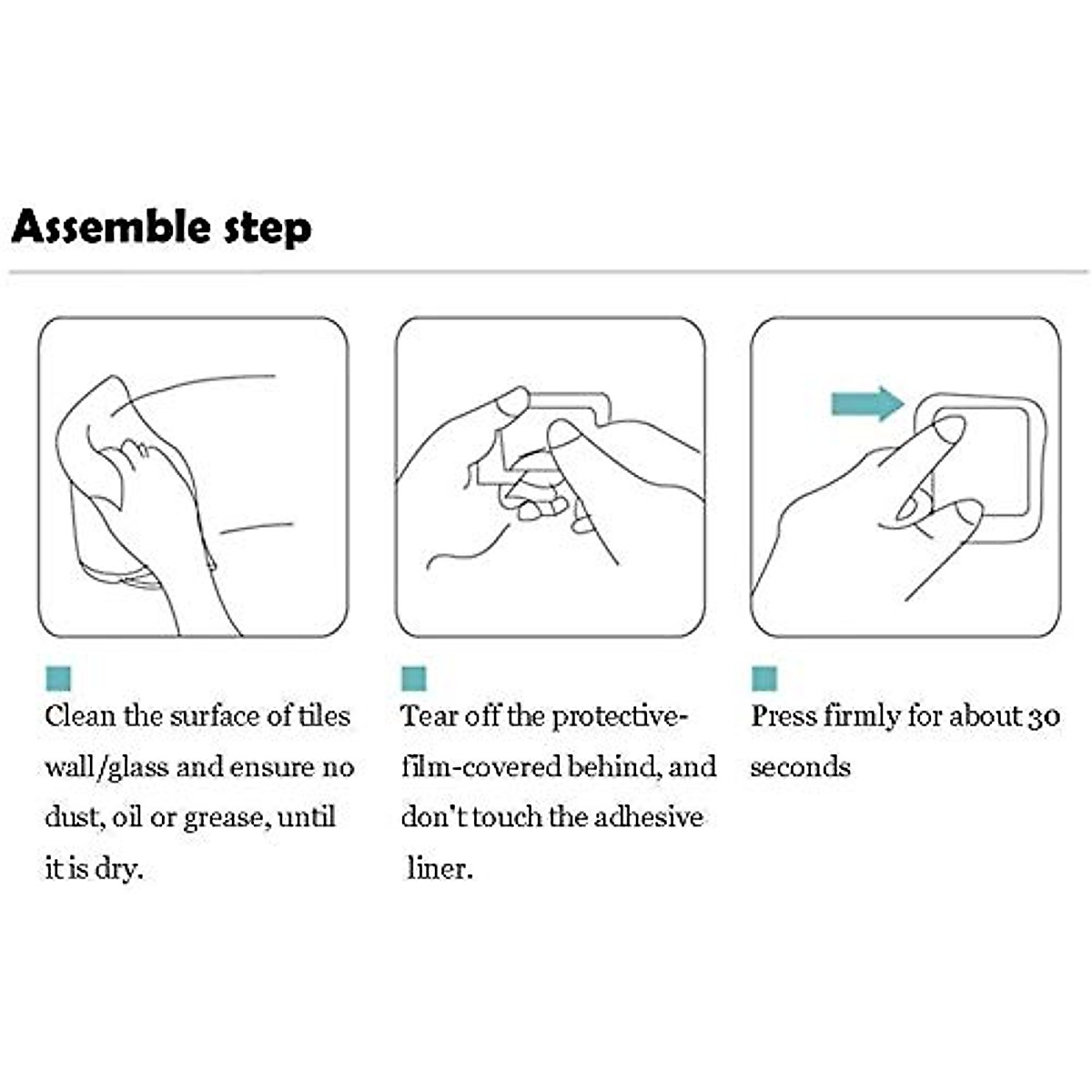 Assemble step

Clean the surface of tiles wall/glass and ensure no dust, oil or grease, until it is dry.

Tear off the protective-film-covered behind, and don't touch the adhesive liner.

Press firmly for about 30 seconds