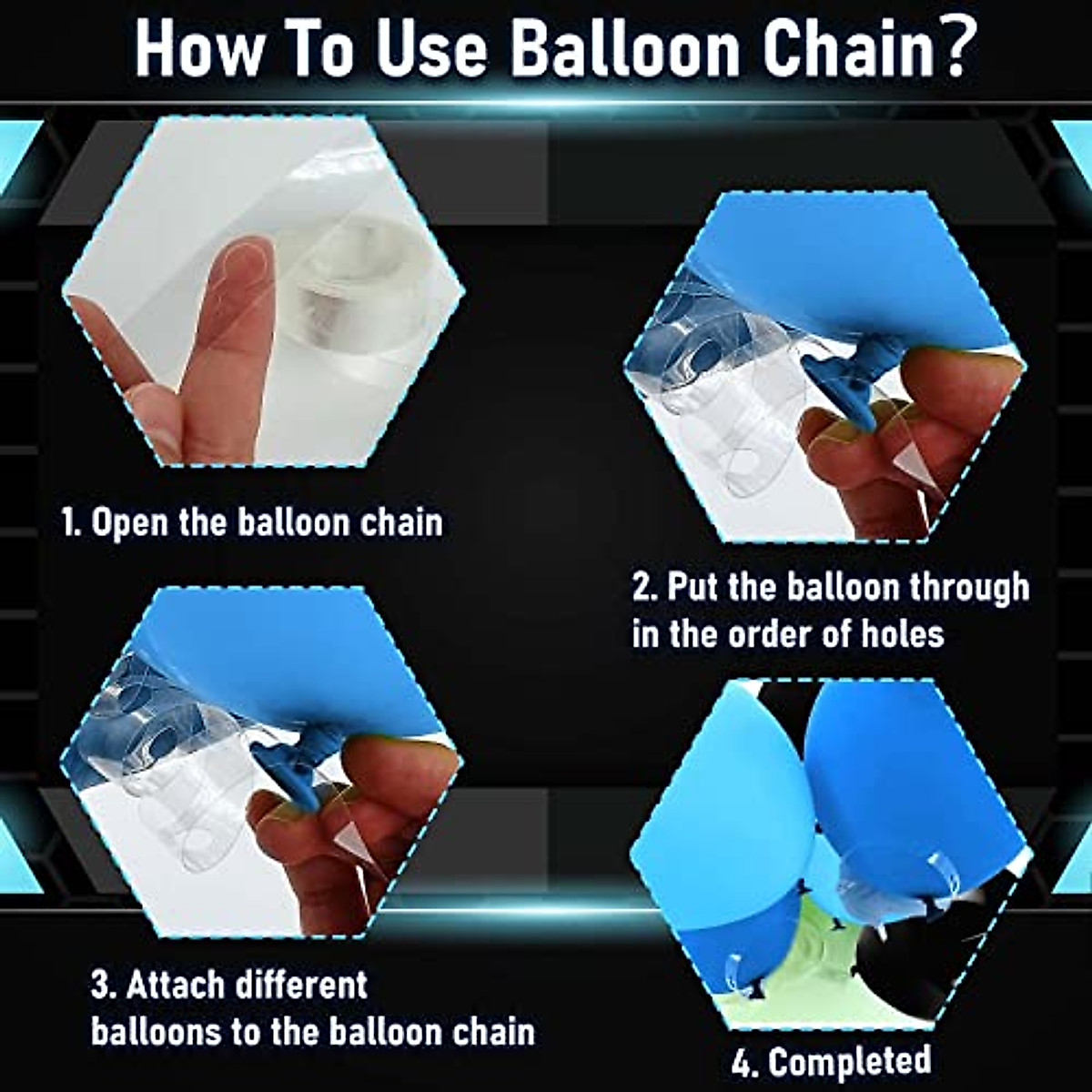 How To Use Balloon Chain?

1. Open the balloon chain

2. Put the balloon through in the order of holes

3. Attach different balloons to the balloon chain

4. Completed