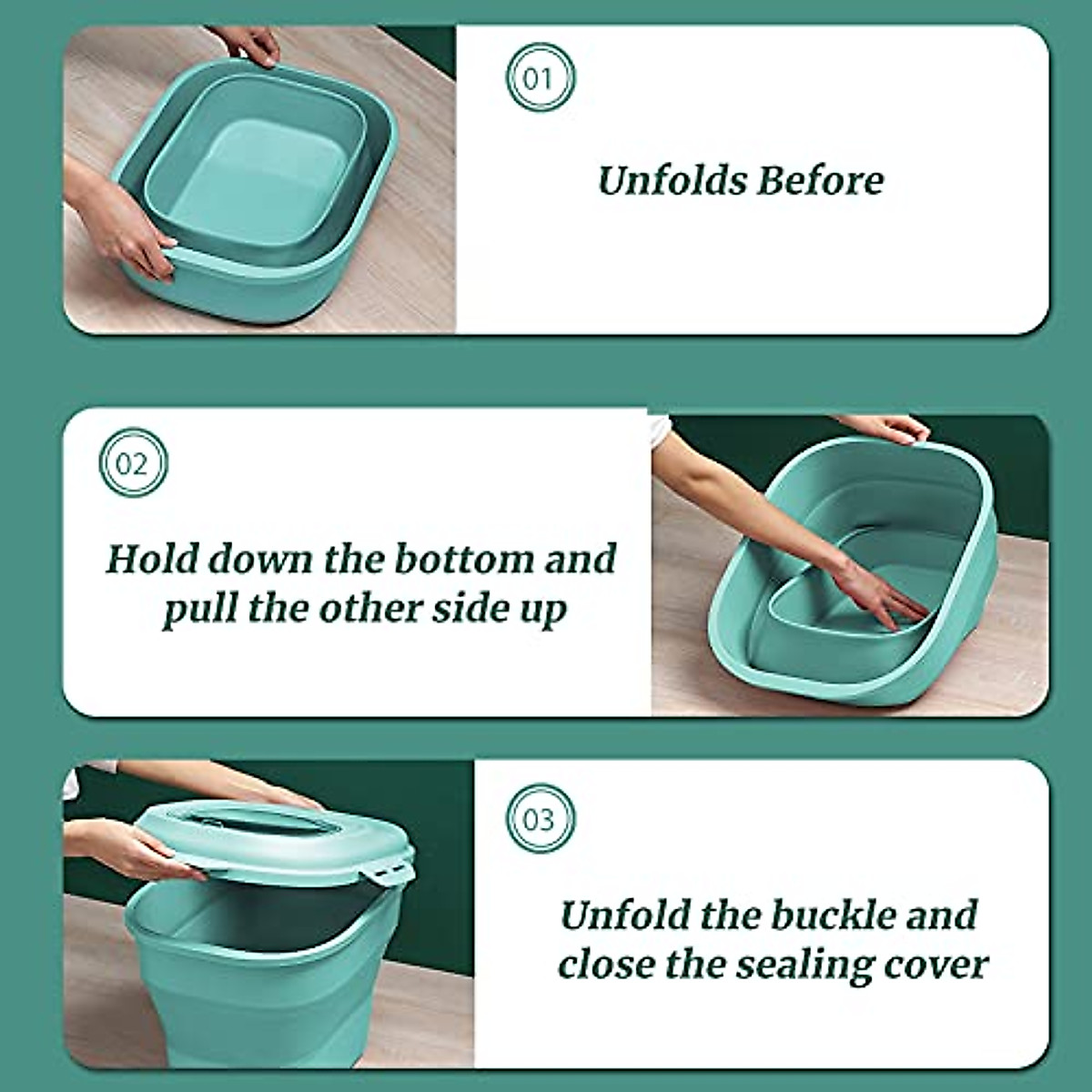 01

Unfolds Before

02

Hold down the bottom and pull the other side up

03

Unfold the buckle and close the sealing cover