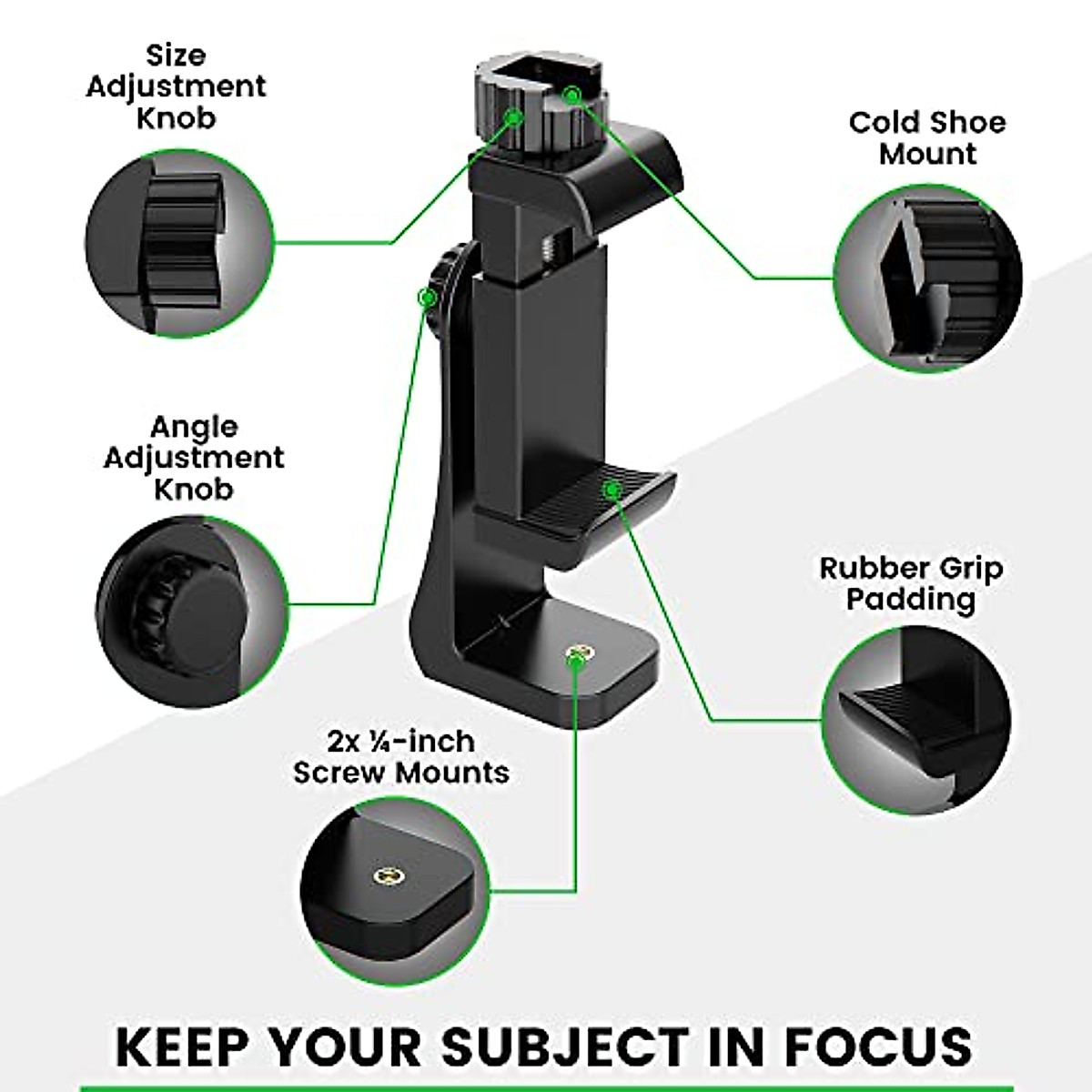 Size Adjustment Knob

Cold Shoe Mount

Angle Adjustment Knob

Rubber Grip Padding

2x ¼-inch Screw Mounts

KEEP YOUR SUBJECT IN FOCUS