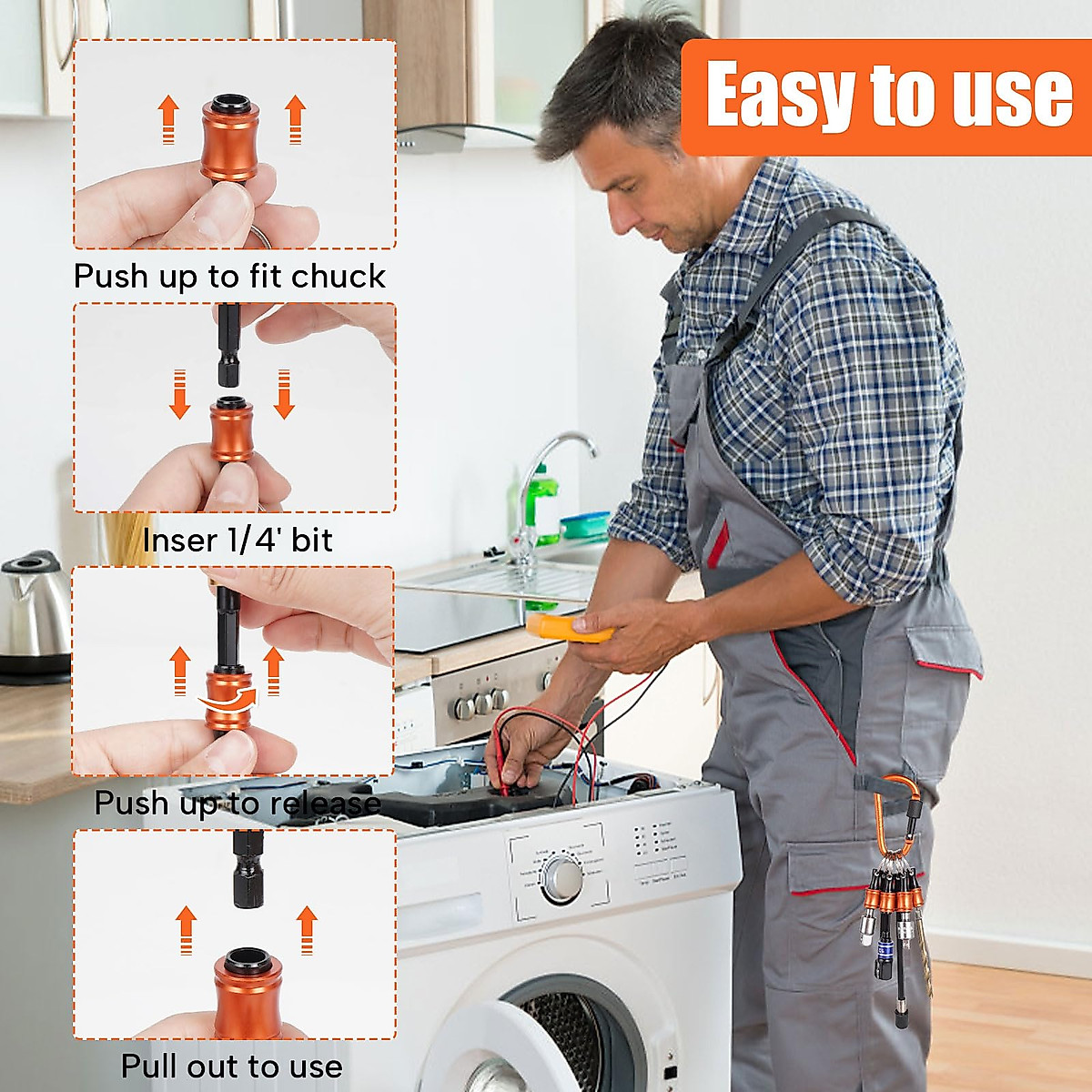 Easy to use

Push up to fit chuck

Inser 1/4' bit

Push up to release

Pull out to use