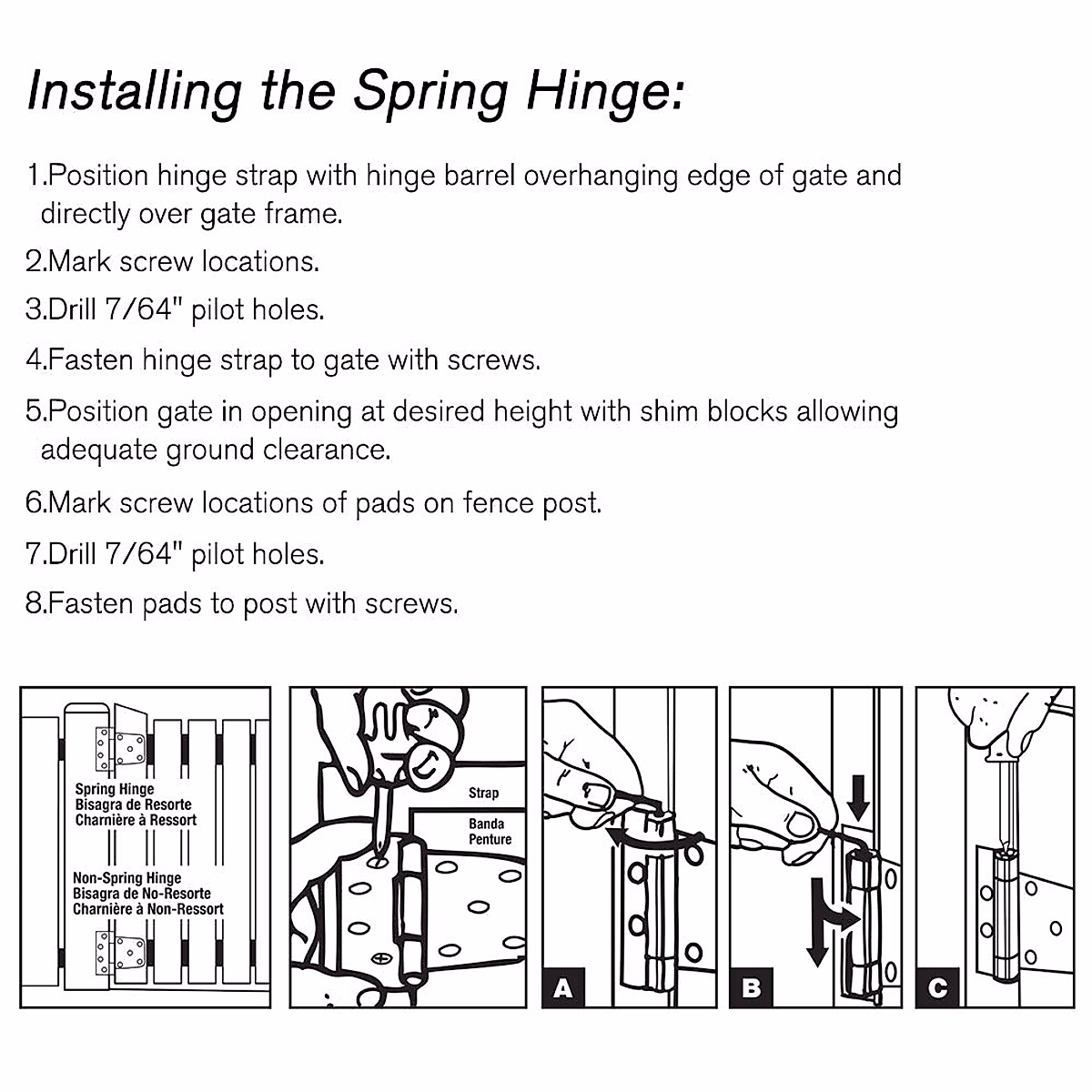 Installing the Spring Hinge:

1.Position hinge strap with hinge barrel overhanging edge of gate and directly over gate frame.

2.Mark screw locations.

3.Drill 7/64" pilot holes.

4.Fasten hinge strap to gate with screws.

5.Position gate in opening at desired height with shim blocks allowing adequate ground clearance.

6.Mark screw locations of pads on fence post.

7.Drill 7/64" pilot holes.

8.Fasten pads to post with screws.

Spring Hinge
Bisagra de Resorte
Charnière à Ressort

Non-Spring Hinge
Bisagra de No-Resorte
Charnière à Non-Ressort

Strap

Banda
Penture

A

B

C