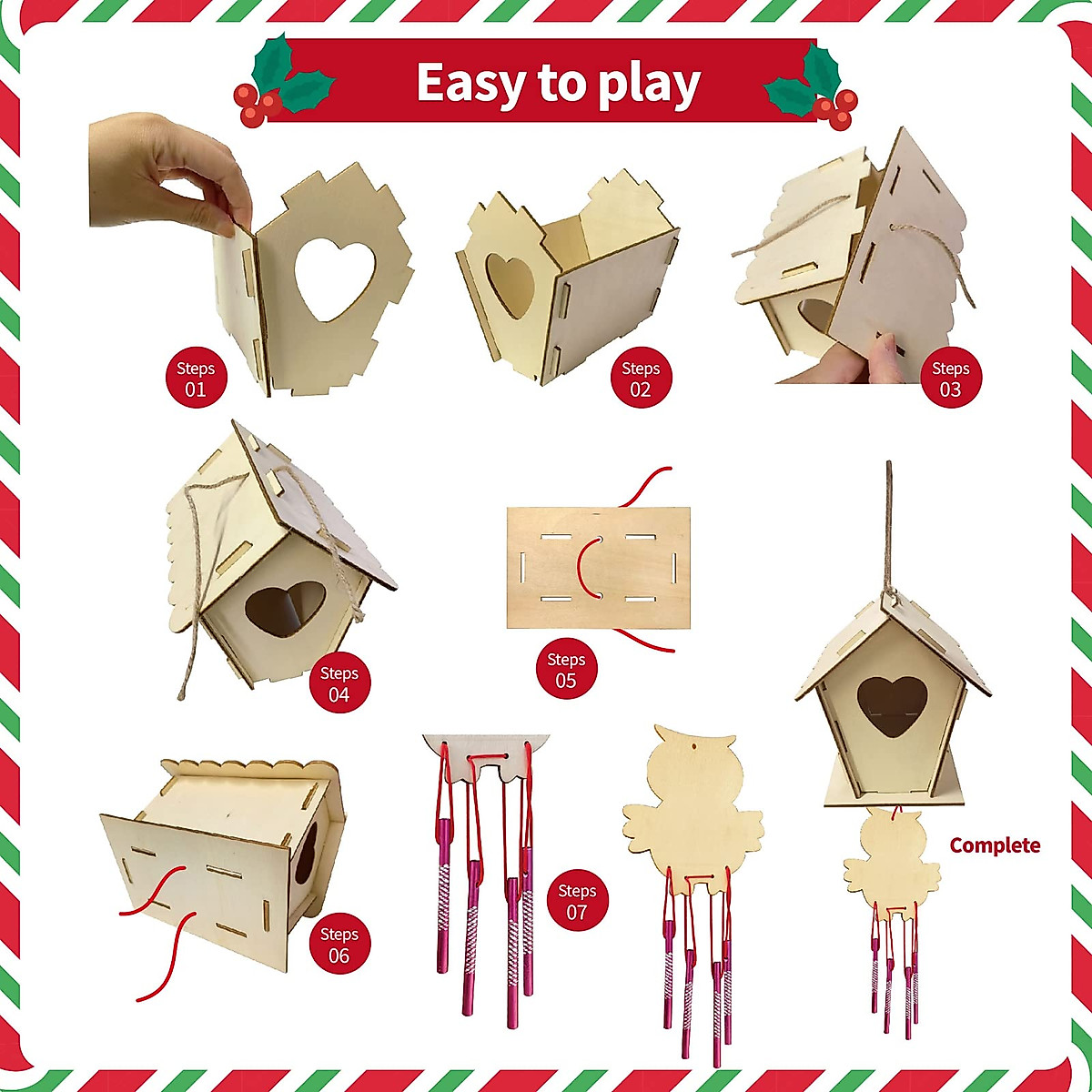 Easy to play

Steps 01

Steps 02

Steps 03

Steps 04

Steps 05

Steps 06

Steps 07

Complete