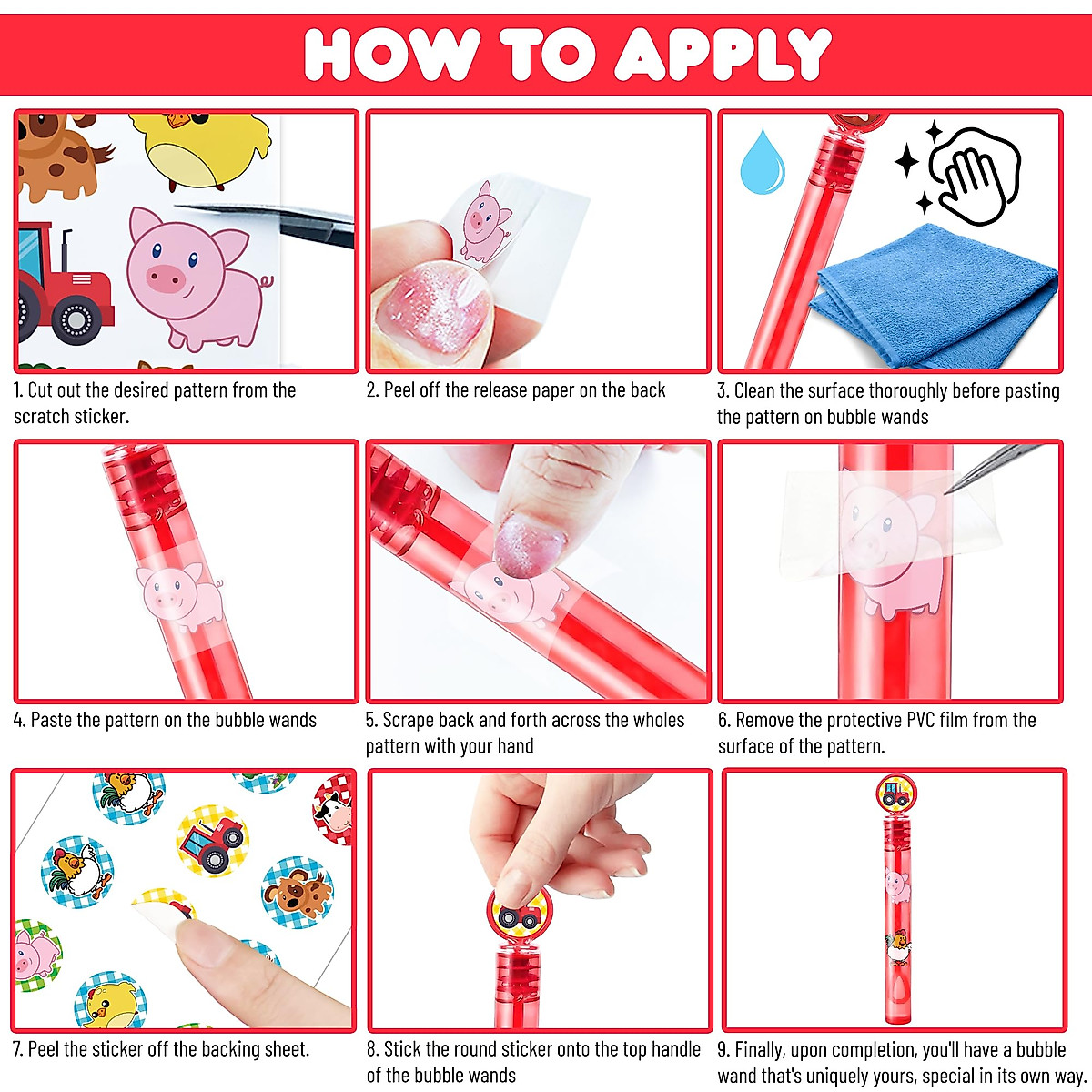 HOW TO APPLY

1. Cut out the desired pattern from the scratch sticker.

2. Peel off the release paper on the back

3. Clean the surface thoroughly before pasting the pattern on bubble wands

4. Paste the pattern on the bubble wands

5. Scrape back and forth across the wholes pattern with your hand

6. Remove the protective PVC film from the surface of the pattern.

7. Peel the sticker off the backing sheet.

8. Stick the round sticker onto the top handle of the bubble wands

9. Finally, upon completion, you'll have a bubble wand that's uniquely yours, special in its own way.