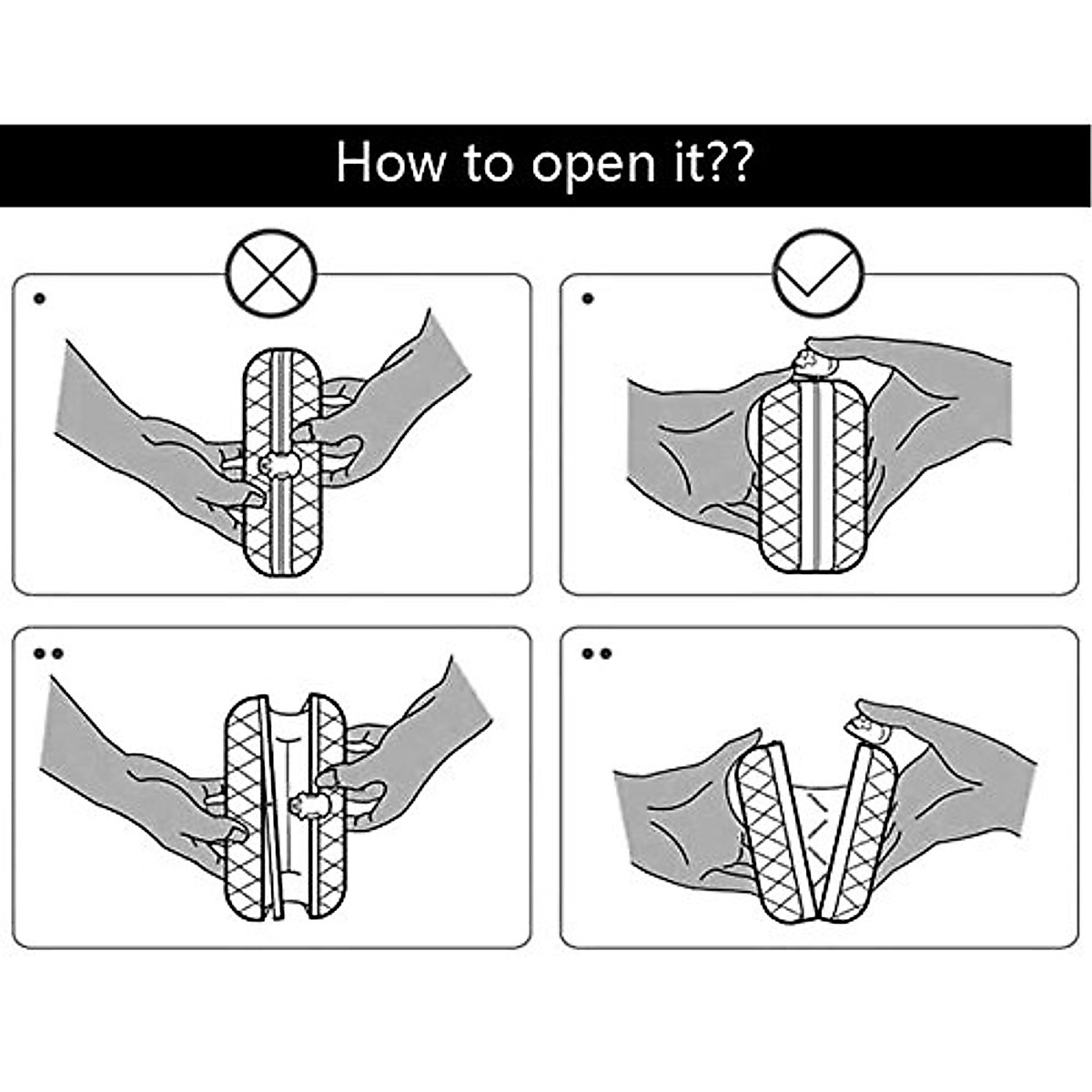 How to open it??