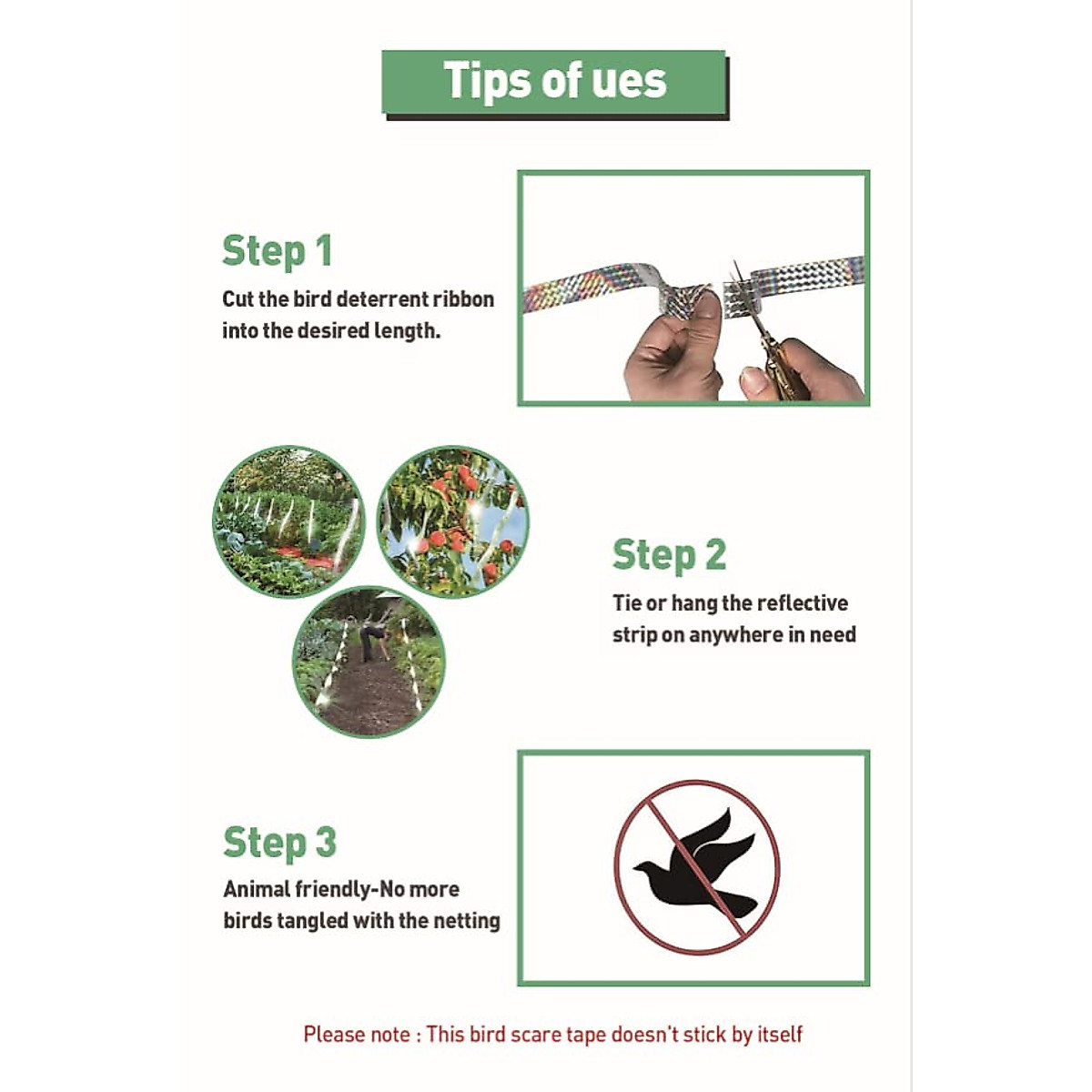 Tips of ues

Step 1

Cut the bird deterrent ribbon into the desired length.

Step 2

Tie or hang the reflective strip on anywhere in need

Step 3

Animal friendly-No more birds tangled with the netting

Please note : This bird scare tape doesn't stick by itself