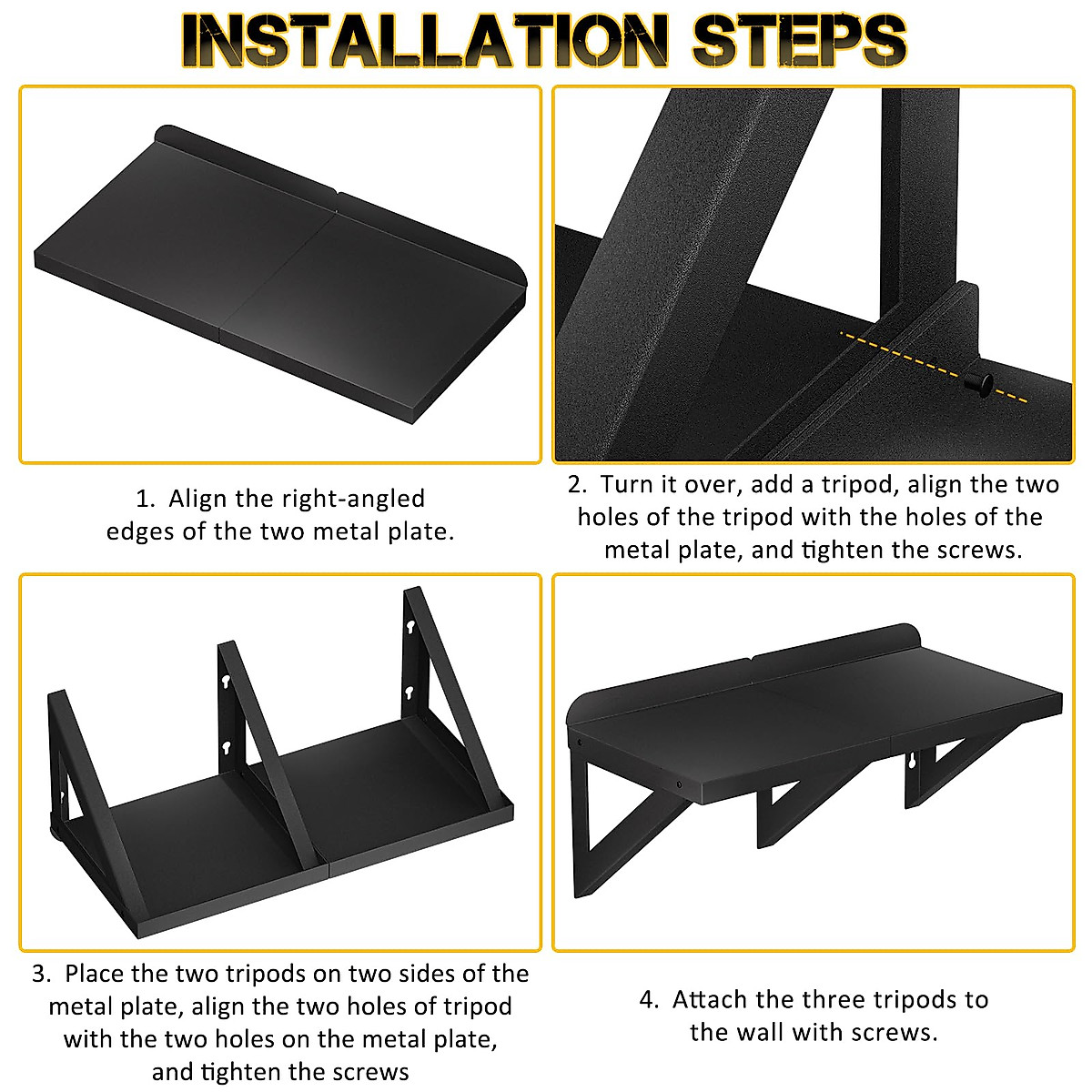 INSTALLATION STEPS

1. Align the right-angled edges of the two metal plate.

2. Turn it over, add a tripod, align the two holes of the tripod with the holes of the metal plate, and tighten the screws.

3. Place the two tripods on two sides of the metal plate, align the two holes of tripod with the two holes on the metal plate, and tighten the screws

4. Attach the three tripods to the wall with screws.