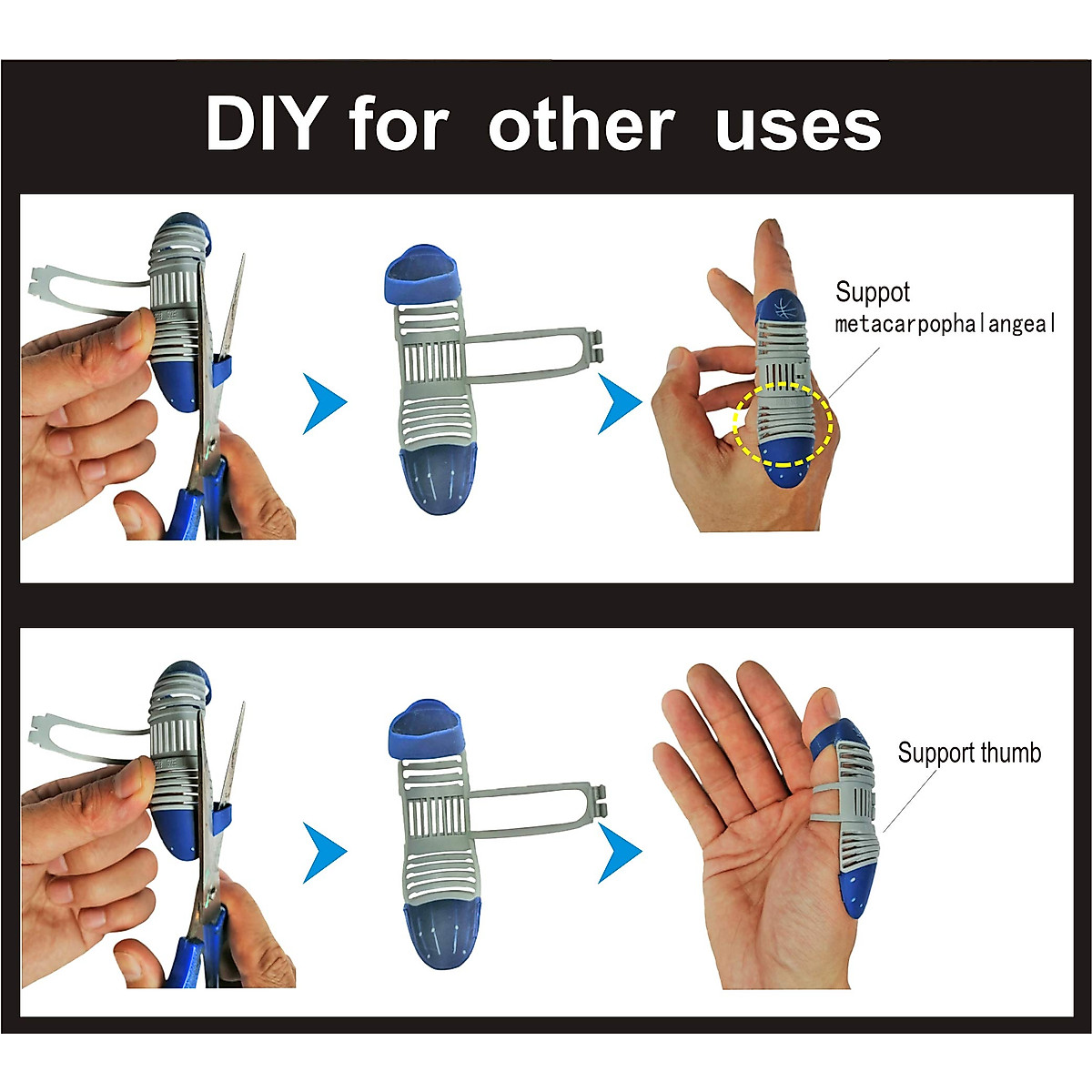 DIY for other uses

Suppot metacarpophalangeal

Support thumb