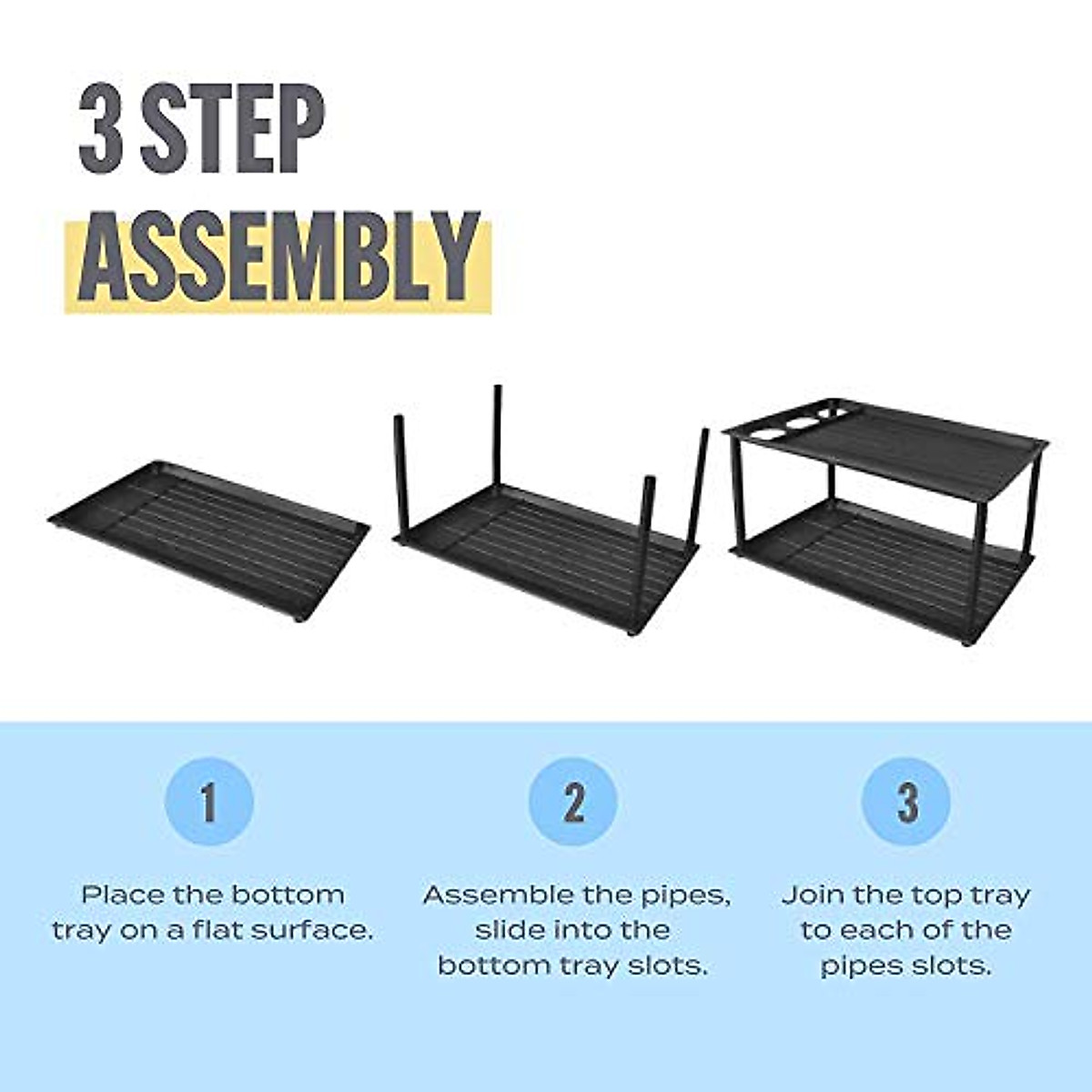 3 STEP
ASSEMBLY

1

Place the bottom tray on a flat surface.

2

Assemble the pipes, slide into the bottom tray slots.

3

Join the top tray to each of the pipes slots.