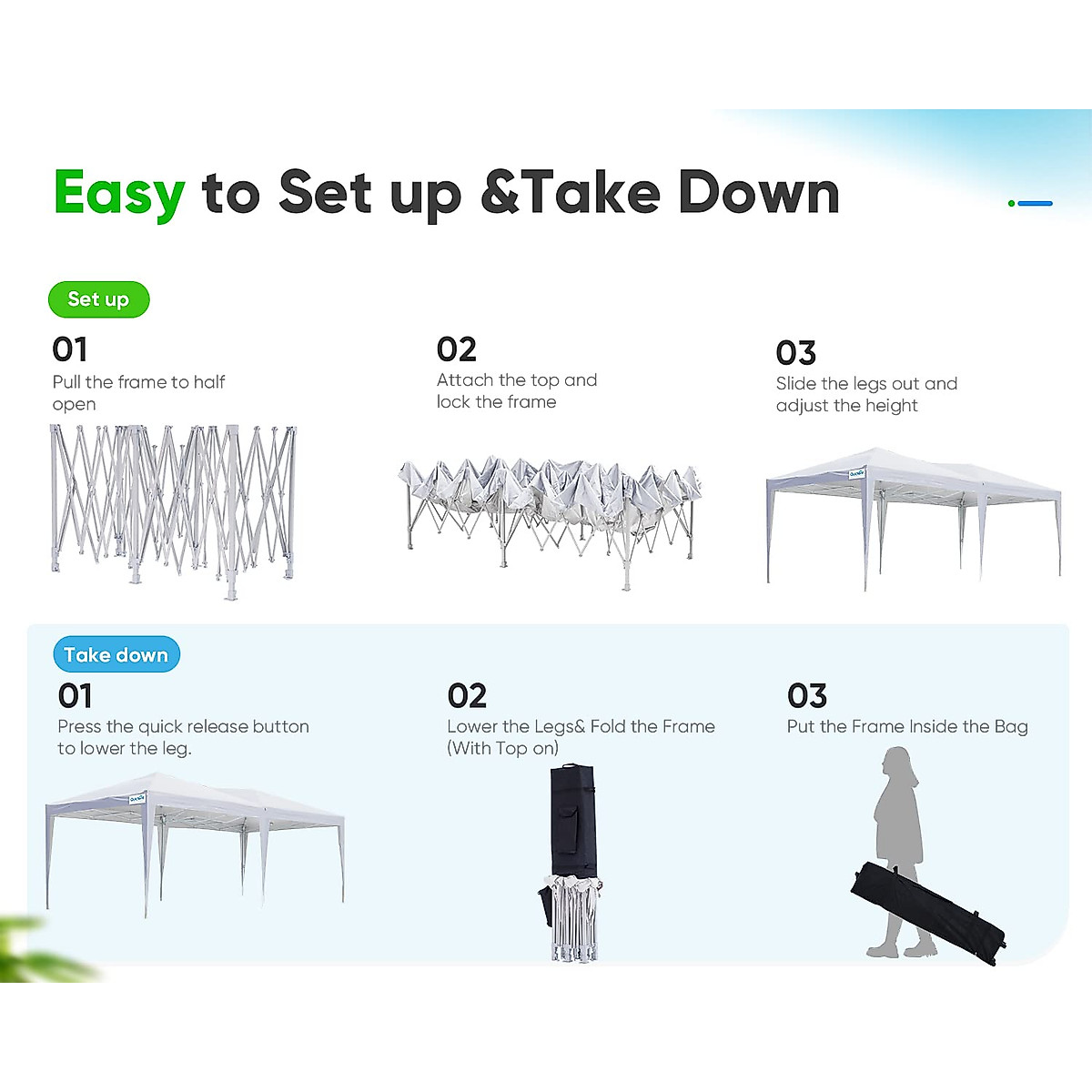 Easy to Set up &Take Down

Set up

01
Pull the frame to half open

02
Attach the top and lock the frame

03
Slide the legs out and adjust the height

Take down

01
Press the quick release button to lower the leg.

02
Lower the Legs& Fold the Frame (With Top on)

03
Put the Frame Inside the Bag