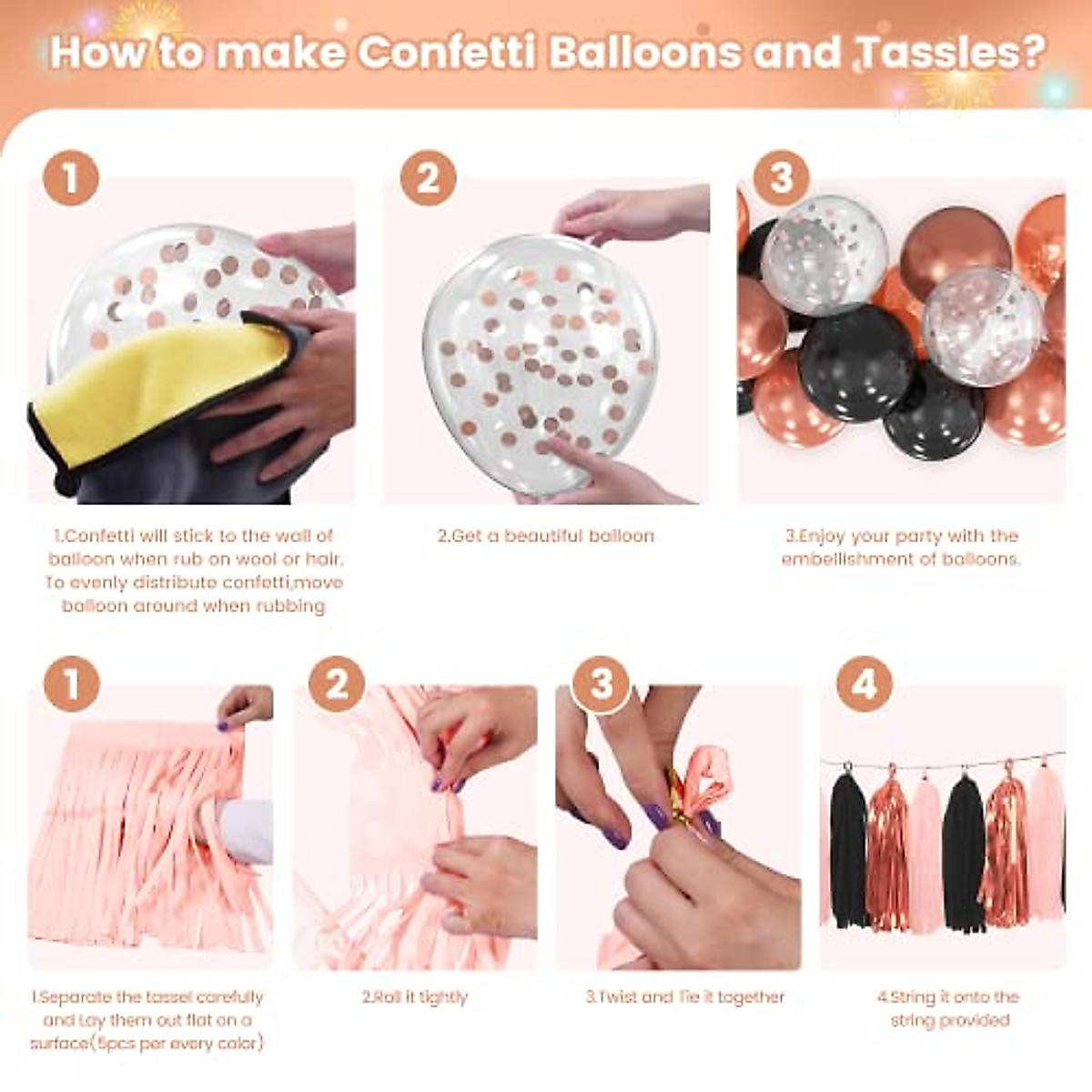 How to make Confetti Balloons and Tassles?

1

1.Confetti will stick to the wall of balloon when rub on wool or hair. To evenly distribute confetti,move balloon around when rubbing

2

2.Get a beautiful balloon

3

3.Enjoy your party with the embellishment of balloons.

1

1.Separate the tassel carefully and Lay them out flat on a surface(5pcs per every color)

2

2.Roll it tightly

3

3.Twist and Tie it together

4

4.String it onto the string provided