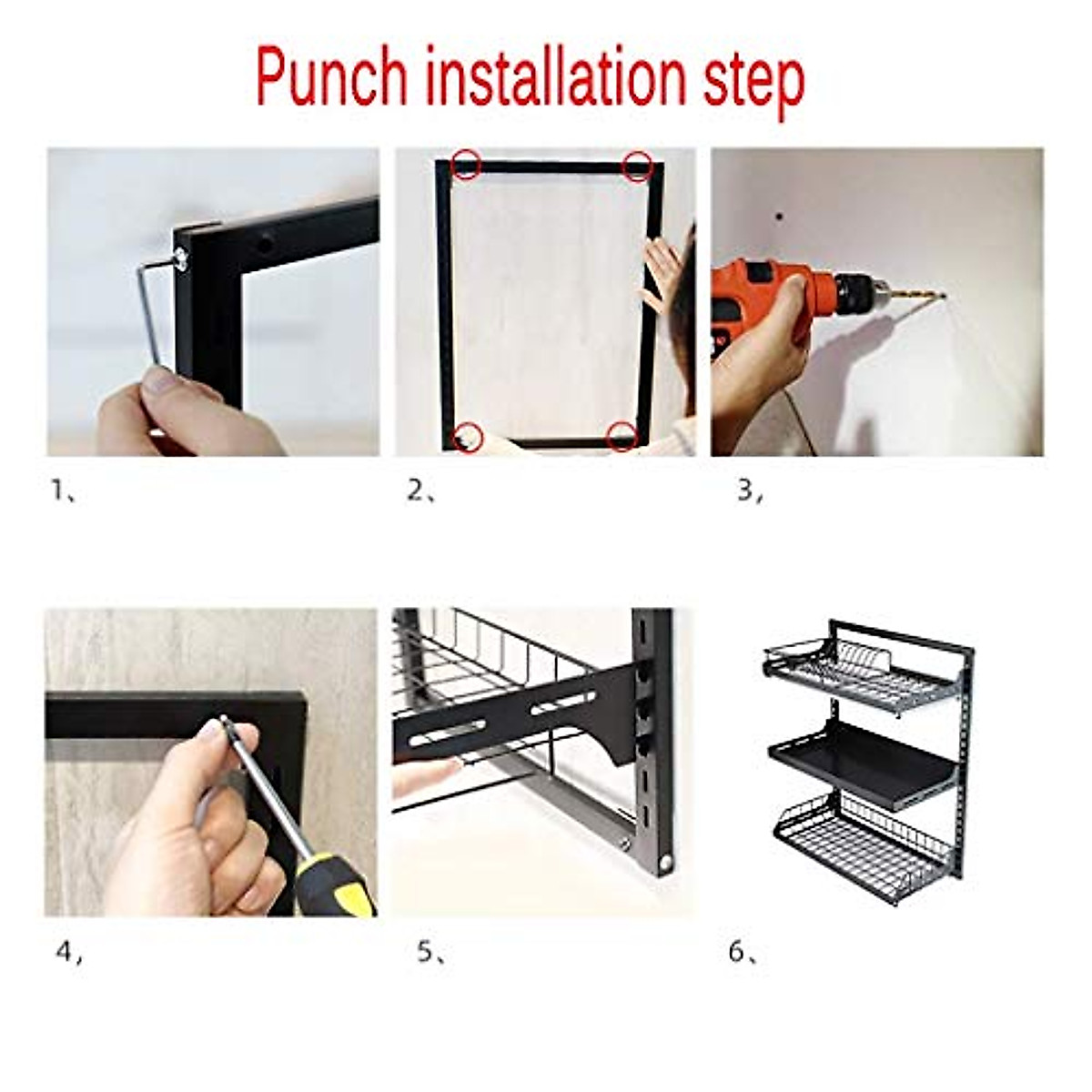 Punch installation step

1、

2、

3，

4，

5、

6、