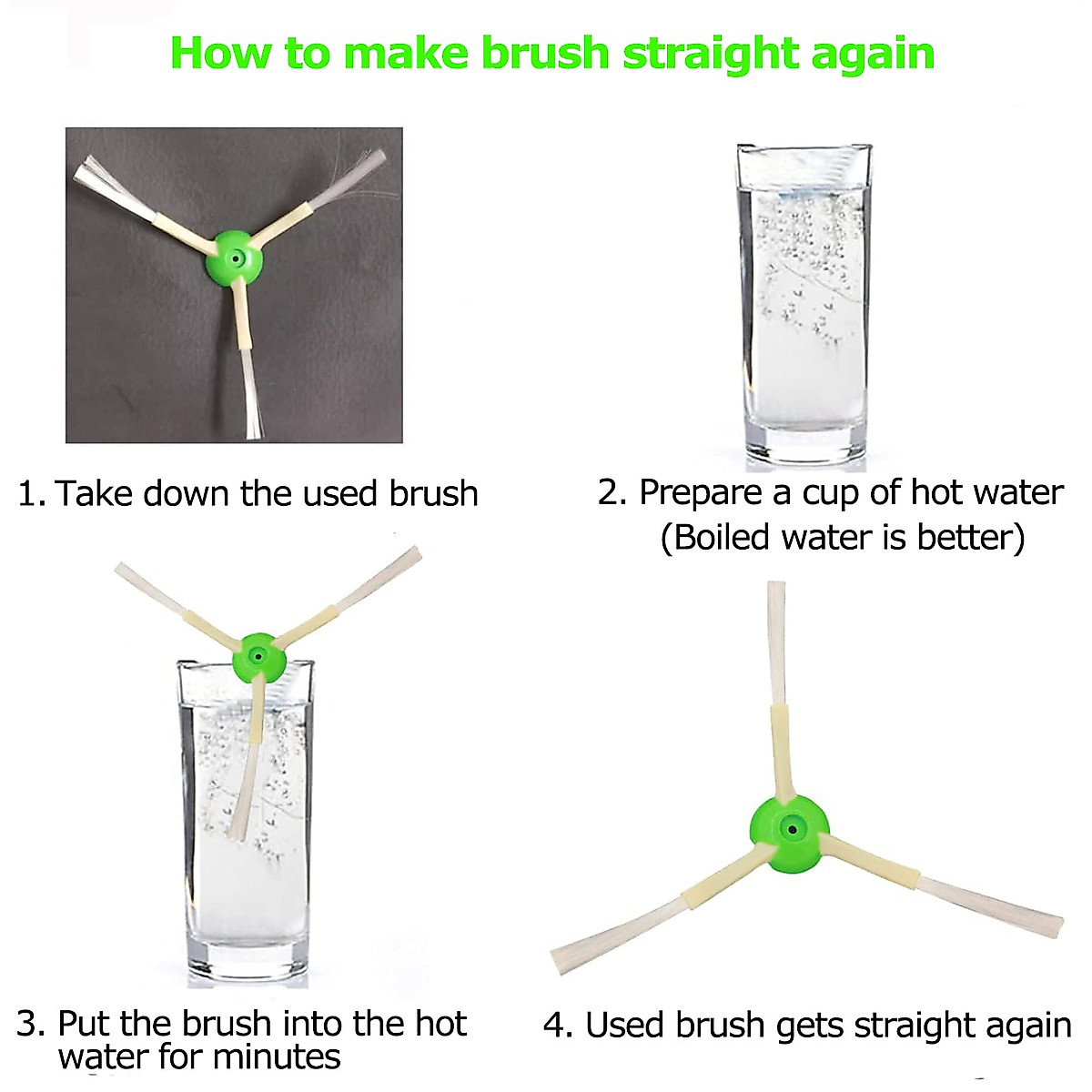 How to make brush straight again

1. Take down the used brush

2. Prepare a cup of hot water (Boiled water is better)

3. Put the brush into the hot water for minutes

4. Used brush gets straight again